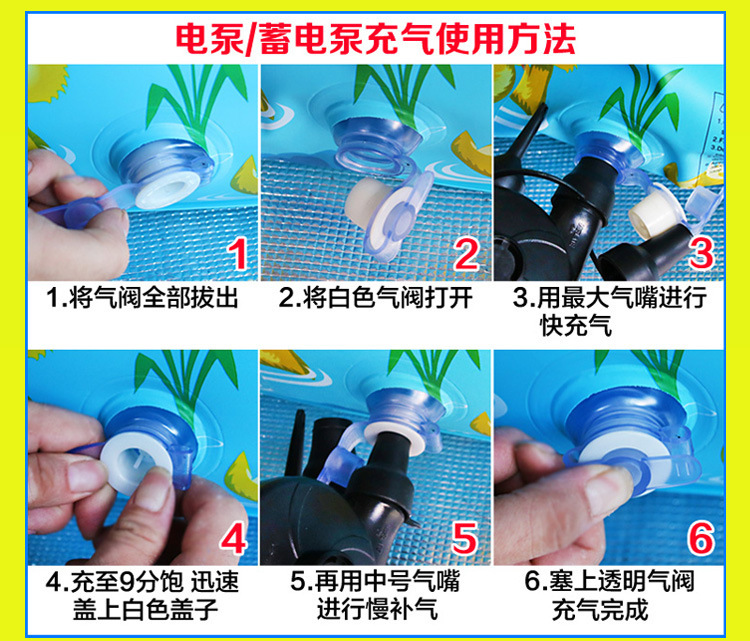 电泵/蓄电泵充气使用方法

1

1.将气阀全部拔出

2

2.将白色气阀打开

3

3.用最大气嘴进行快充气

4

4.充至9分饱 迅速盖上白色盖子

5

5.再用中号气嘴进行慢补气

6

6.塞上透明气阀充气完成