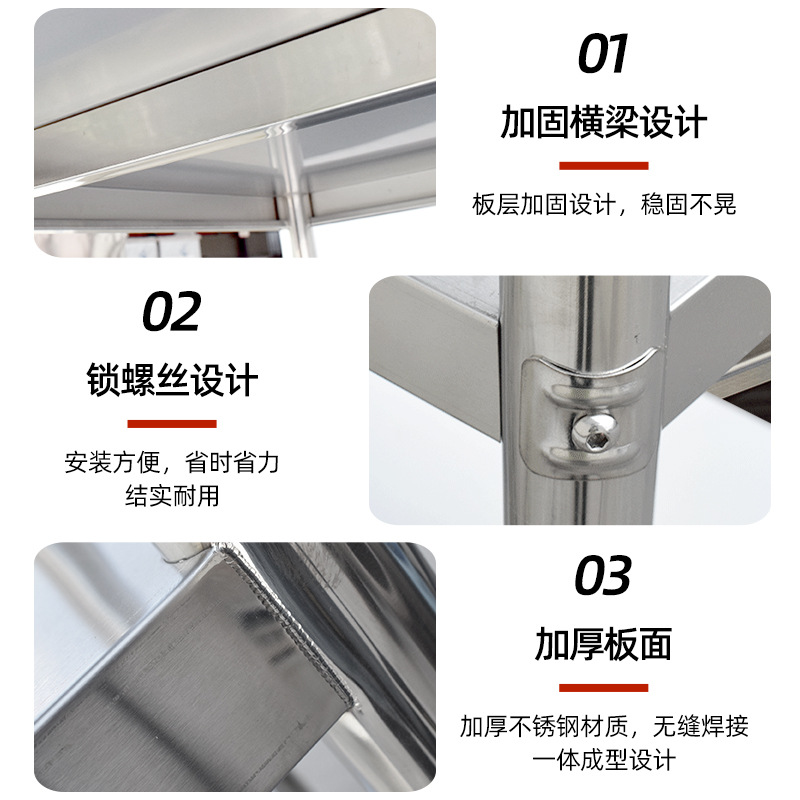 01

加固横梁设计

板层加固设计，稳固不晃

02

锁螺丝设计

安装方便，省时省力
结实耐用

03

加厚板面

加厚不锈钢材质，无缝焊接
一体成型设计