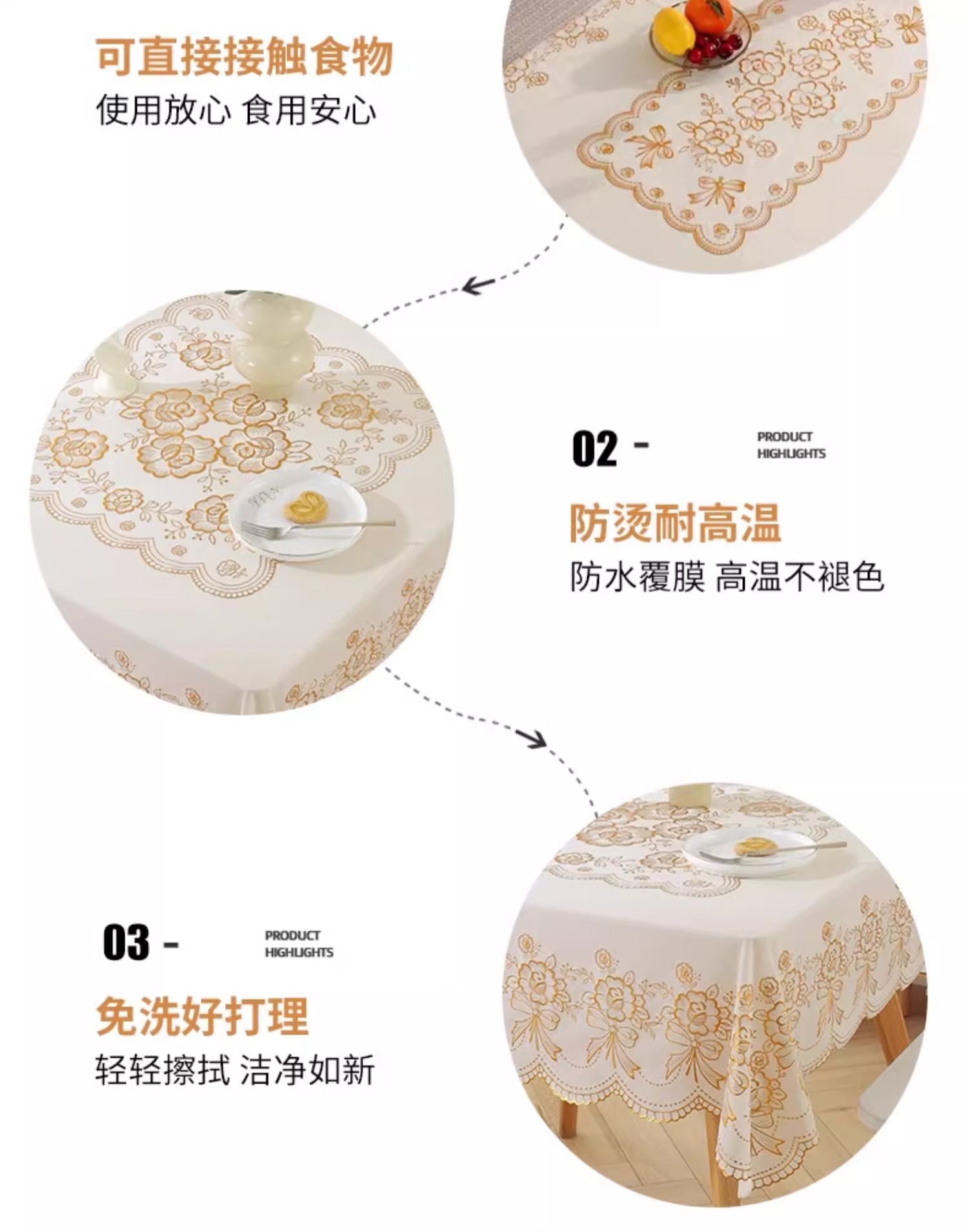 可直接接触食物
使用放心 食用安心

02 -
PRODUCT HIGHLIGHTS

防烫耐高温
防水覆膜 高温不褪色

03 -
PRODUCT HIGHLIGHTS

免洗好打理
轻轻擦拭 洁净如新