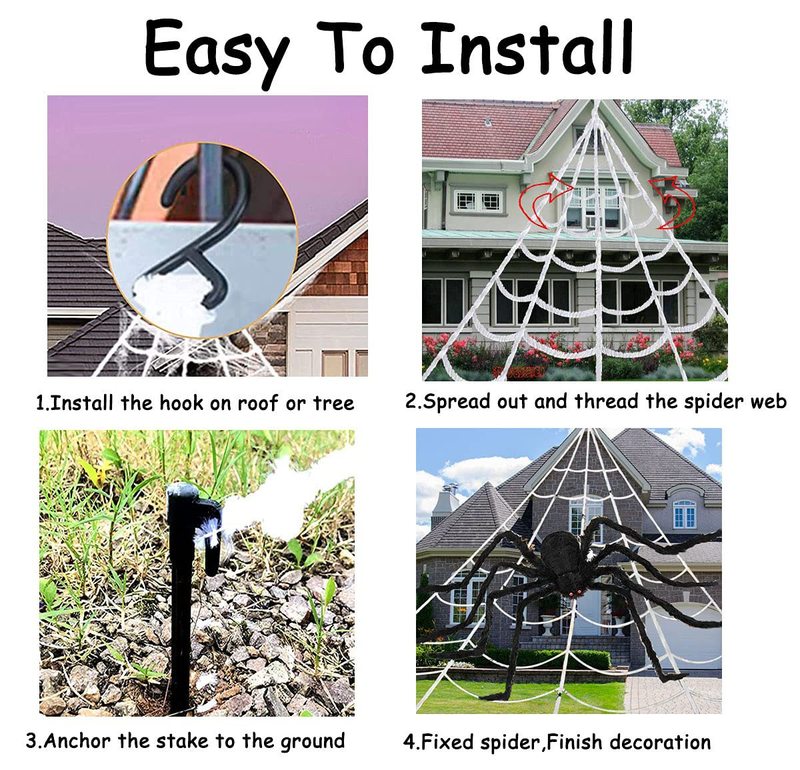 Easy To Install

1.Install the hook on roof or tree

2.Spread out and thread the spider web

3.Anchor the stake to the ground

4.Fixed spider,Finish decoration