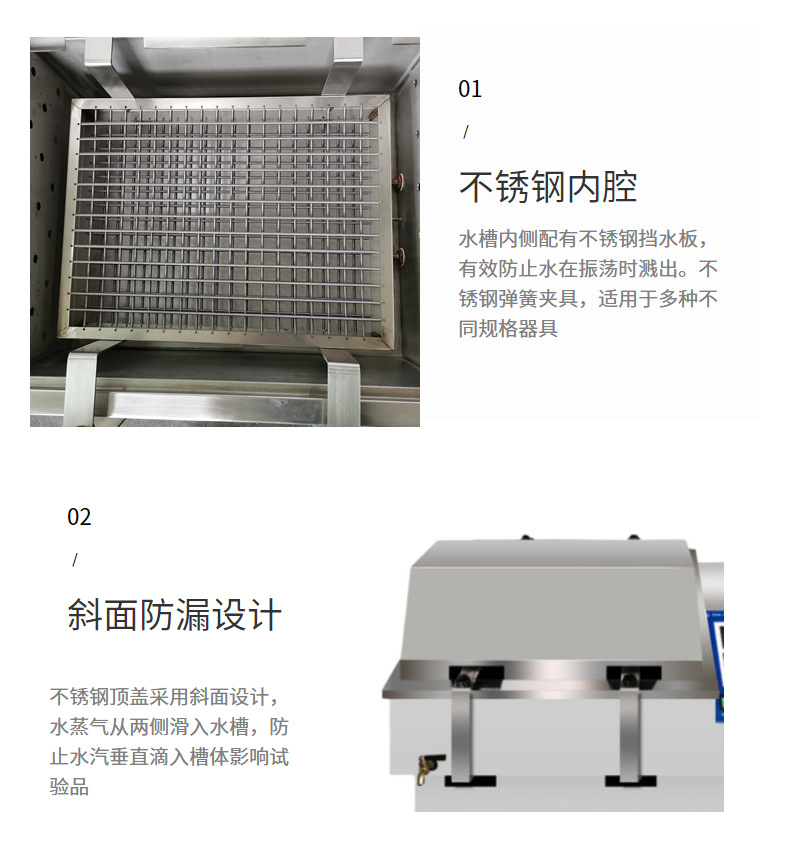 01

/

不锈钢内腔

水槽内侧配有不锈钢挡水板，有效防止水在振荡时溅出。不锈钢弹簧夹具，适用于多种不同规格器具

02

/

斜面防漏设计

不锈钢顶盖采用斜面设计，水蒸气从两侧滑入水槽，防止水汽垂直滴入槽体影响试验品