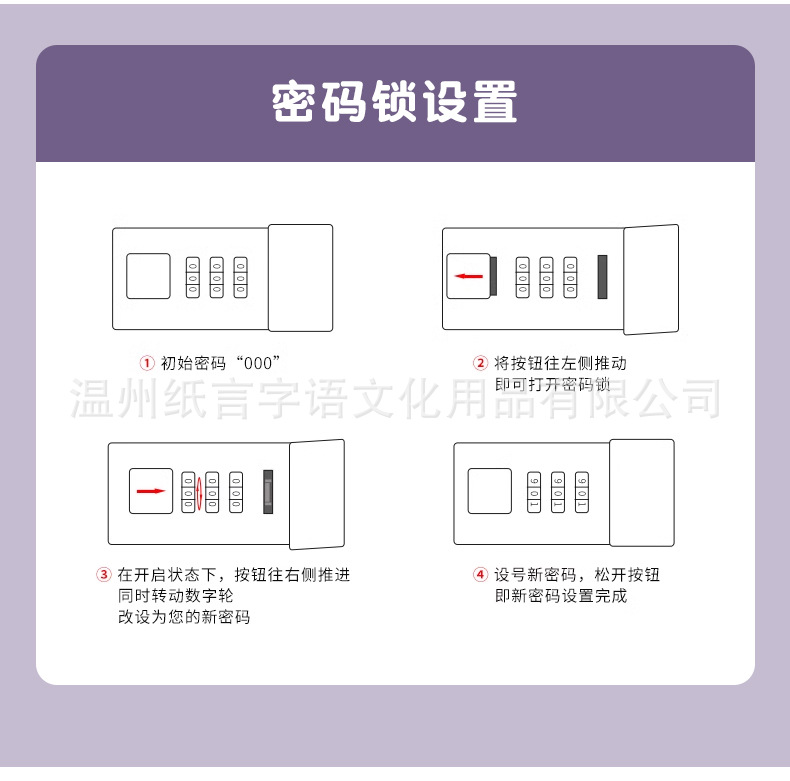 密码锁设置

① 初始密码“000”

② 将按钮往左侧推动
即可打开密码锁

温州纸言字语文化用品有限公司

③ 在开启状态下，按钮往右侧推进
同时转动数字轮
改设为您的新密码

④ 设号新密码，松开按钮
即新密码设置完成