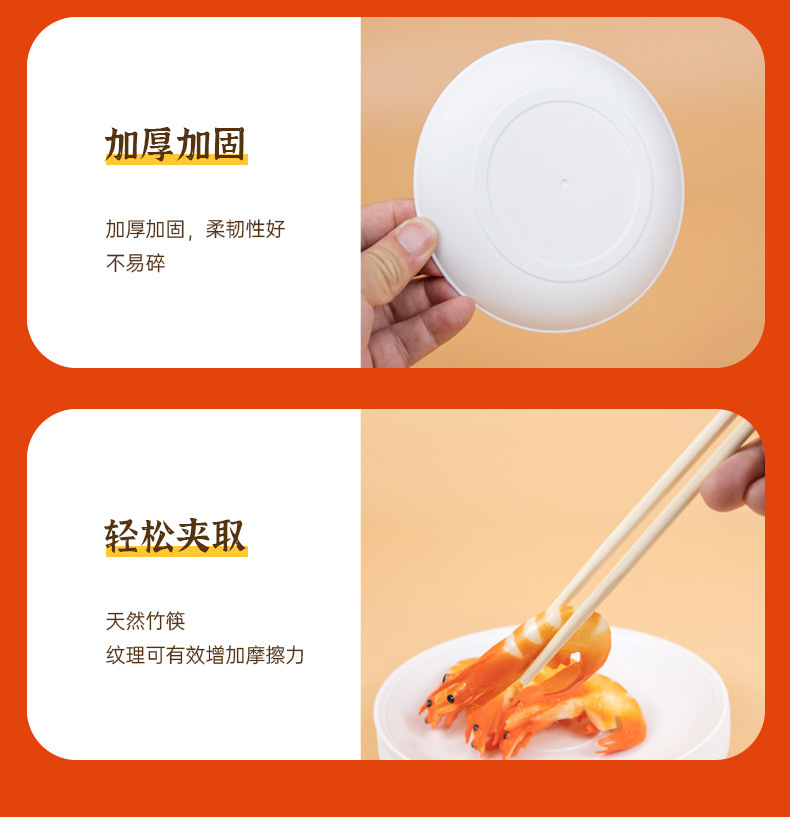 加厚加固

加厚加固，柔韧性好
不易碎

轻松夹取

天然竹筷
纹理可有效增加摩擦力