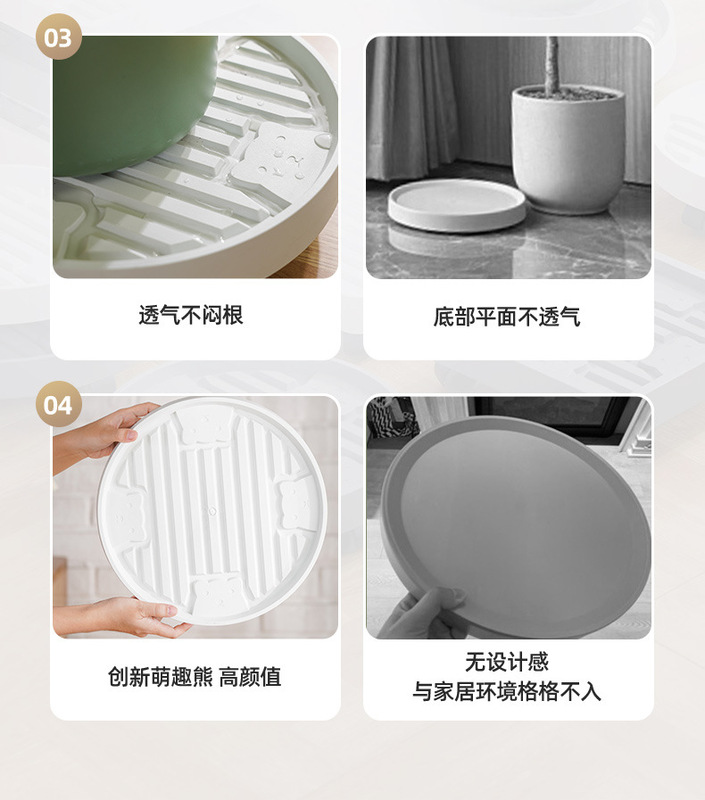 03

透气不闷根

底部平面不透气

04

创新萌趣熊 高颜值

无设计感
与家居环境格格不入