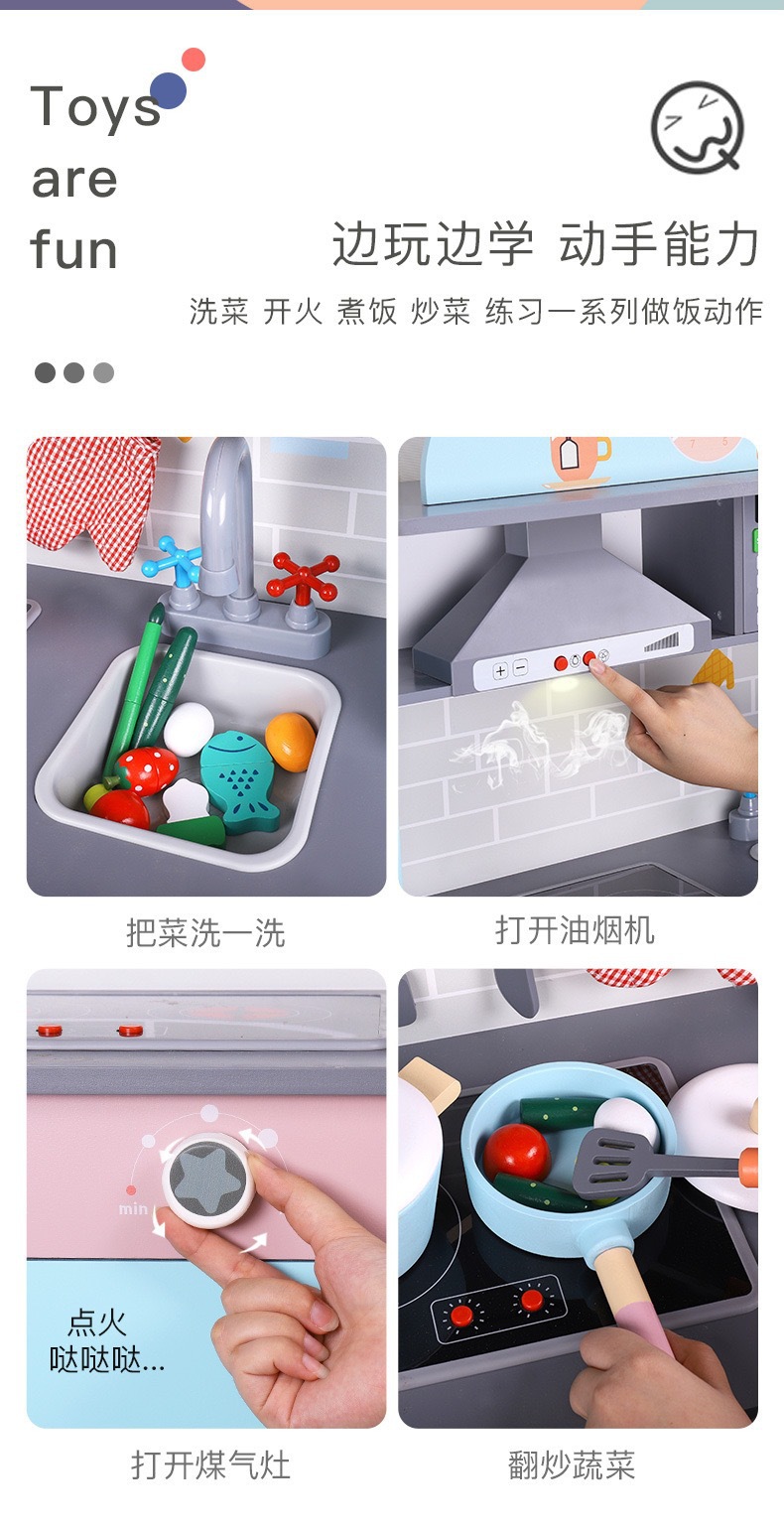 Toys are fun

边玩边学 动手能力

洗菜 开火 煮饭 炒菜 练习一系列做饭动作

把菜洗一洗

打开油烟机

min

点火
哒哒哒...

打开煤气灶

翻炒蔬菜