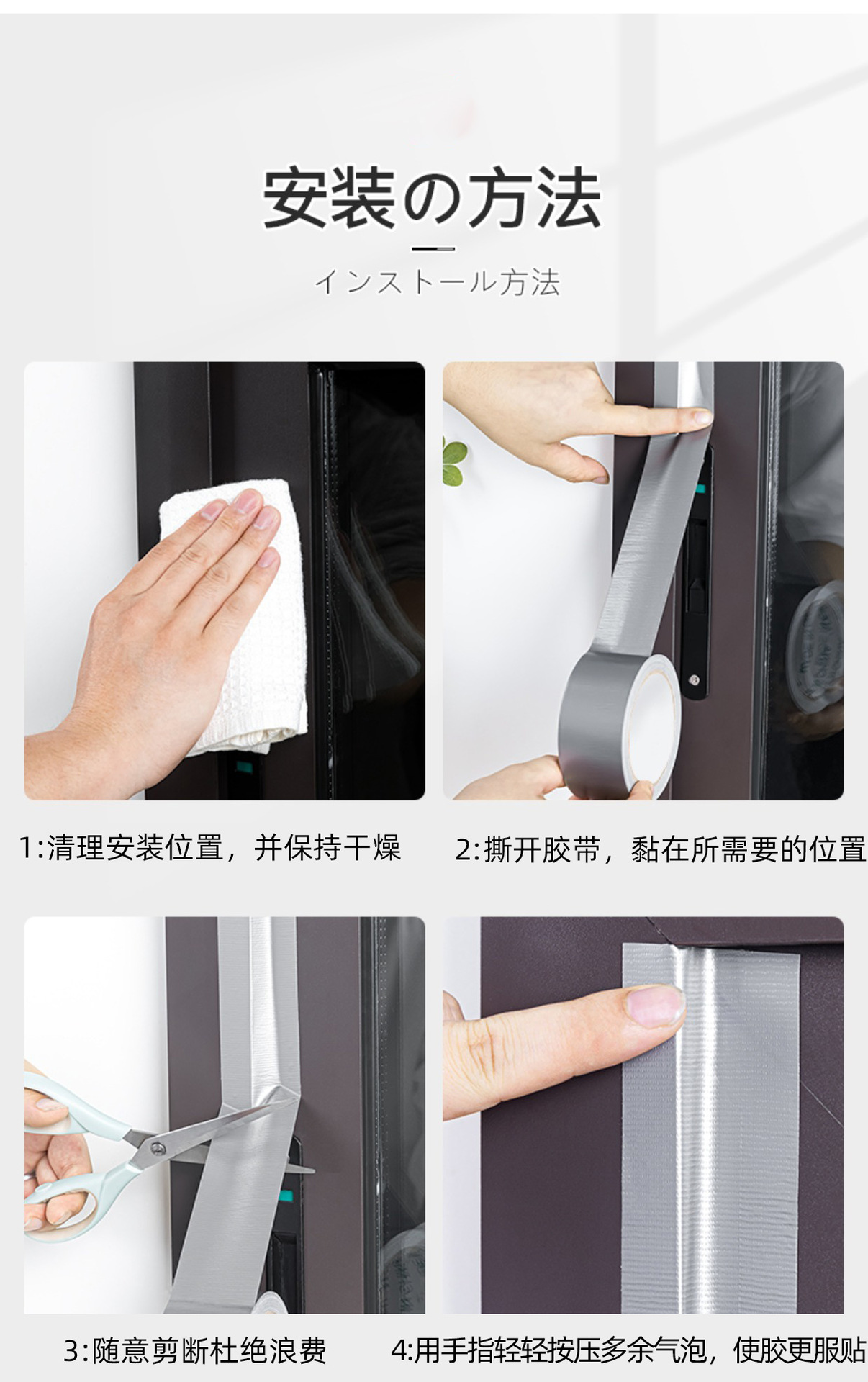 安装の方法

インストール方法

1:清理安装位置，并保持干燥

2:撕开胶带，黏在所需要的位置

3:随意剪断杜绝浪费

4:用手指轻轻按压多余气泡，使胶更服贴