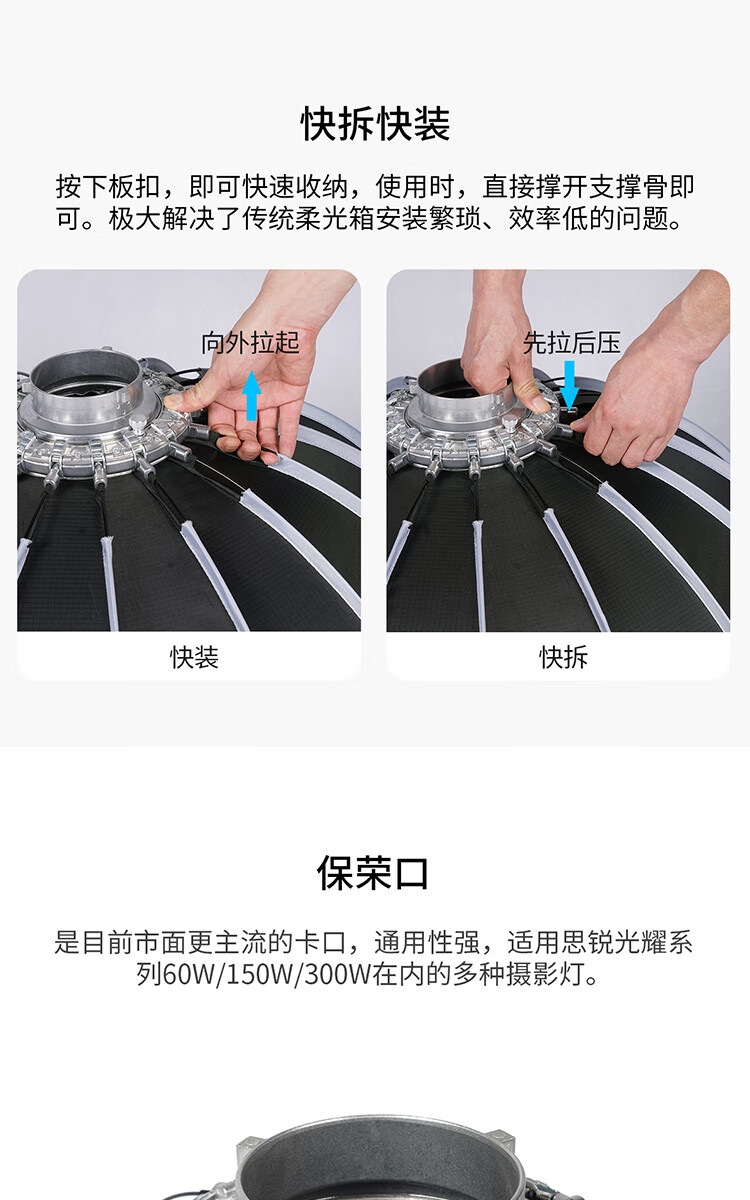 快拆快装

按下板扣，即可快速收纳，使用时，直接撑开支撑骨即可。极大解决了传统柔光箱安装繁琐、效率低的问题。

向外拉起

快装

先拉后压

快拆

保荣口

是目前市面更主流的卡口，通用性强，适用思锐光耀系列60W/150W/300W在内的多种摄影灯。