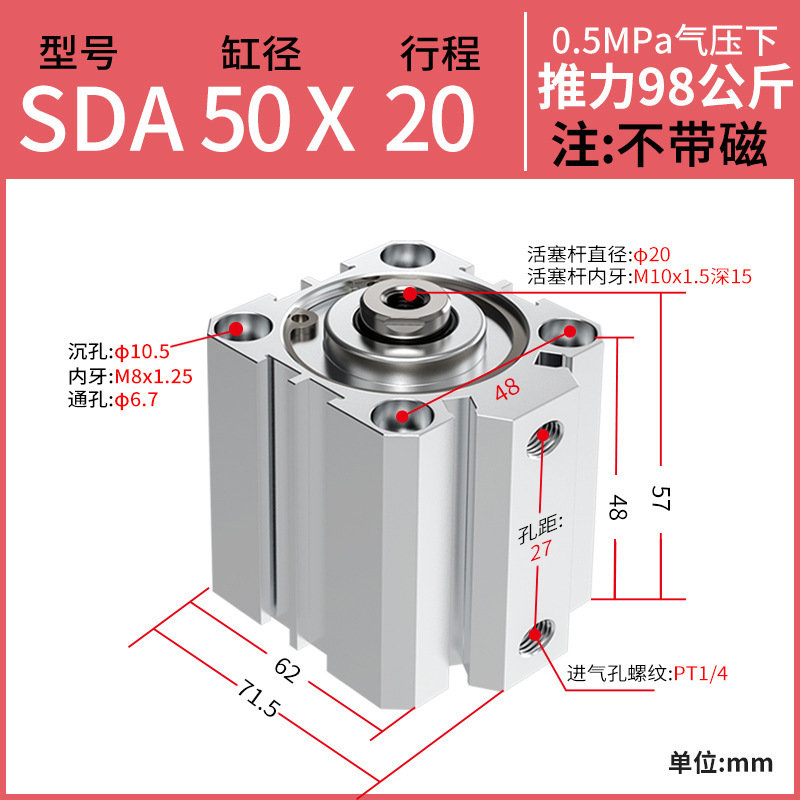 型号 缸径 行程
SDA 50 X 20

0.5MPa气压下
推力98公斤
注:不带磁

活塞杆直径:ϕ20
活塞杆内牙:M10x1.5深15

沉孔:ϕ10.5
内牙:M8x1.25
通孔:ϕ6.7

48

孔距:
27

48

57

62

71.5

进气孔螺纹:PT1/4

单位:mm