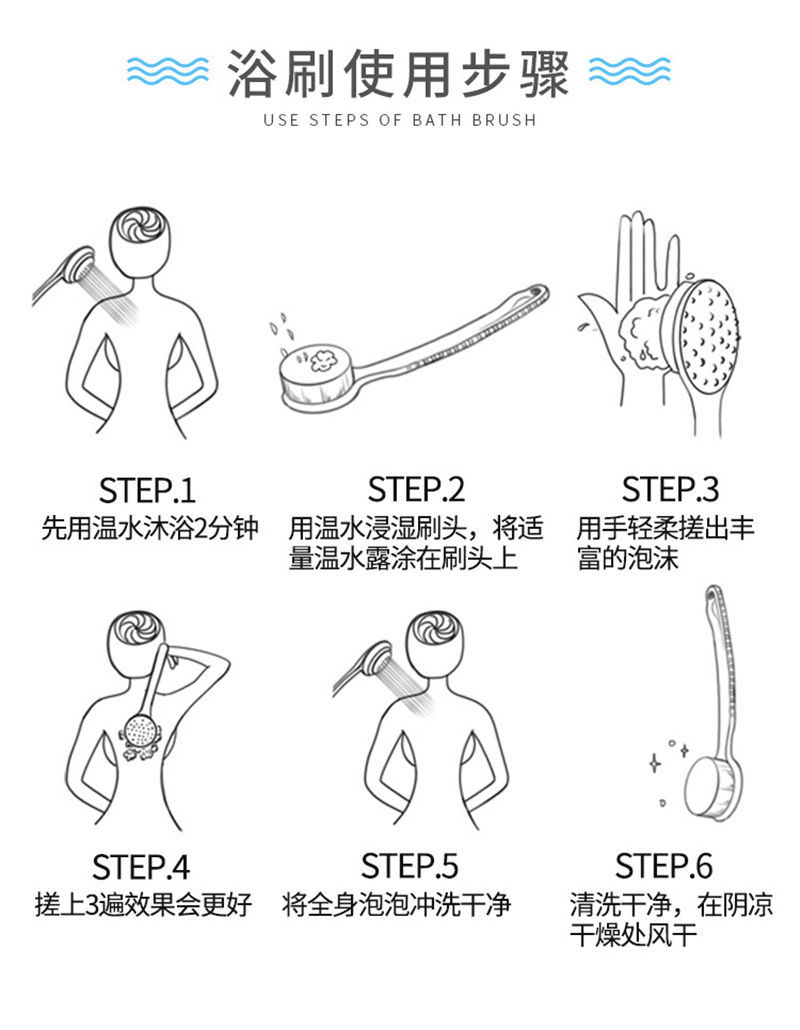 浴刷使用步骤
USE STEPS OF BATH BRUSH

STEP.1
先用温水沐浴2分钟

STEP.2
用温水浸湿刷头，将适量温水露涂在刷头上

STEP.3
用手轻柔搓出丰富的泡沫

STEP.4
搓上3遍效果会更好

STEP.5
将全身泡泡冲洗干净

STEP.6
清洗干净，在阴凉干燥处风干