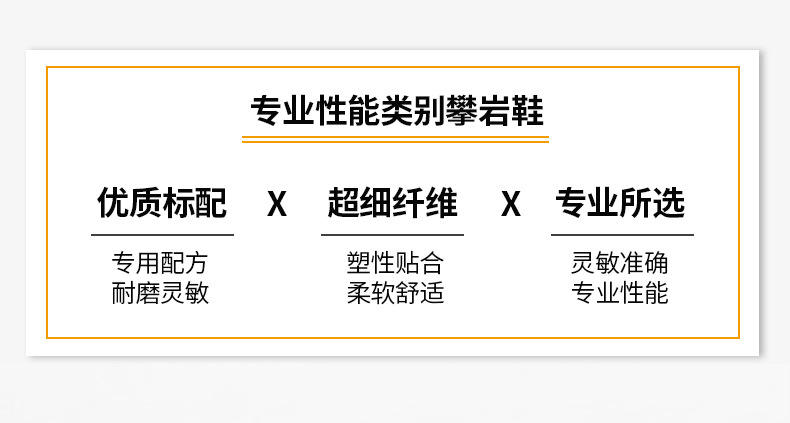 专业性能类别攀岩鞋

优质标配

专用配方
耐磨灵敏

X

超细纤维

塑性贴合
柔软舒适

X

专业所选

灵敏准确
专业性能