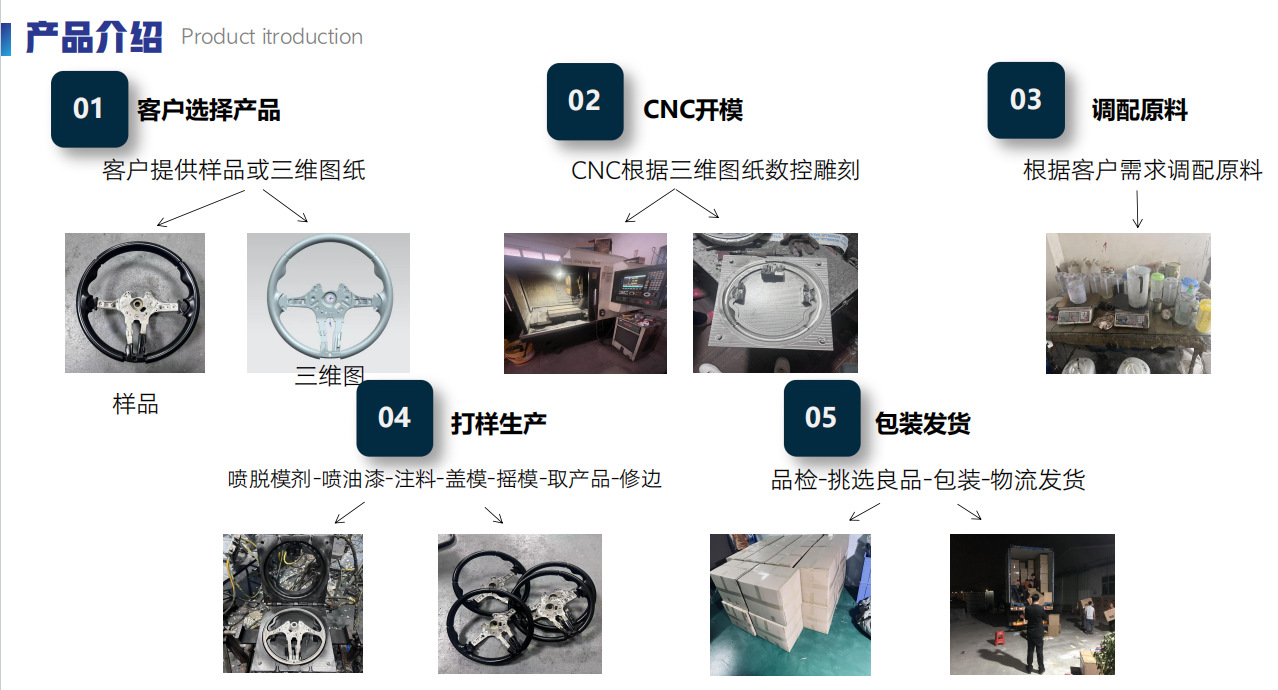 产品介绍 Product itroduction

01 客户选择产品

客户提供样品或三维图纸

样品

三维图

02 CNC开模

CNC根据三维图纸数控雕刻

03 调配原料

根据客户需求调配原料

04 打样生产

喷脱模剂-喷油漆-注料-盖模-摇模-取产品-修边

05 包装发货

品检-挑选良品-包装-物流发货