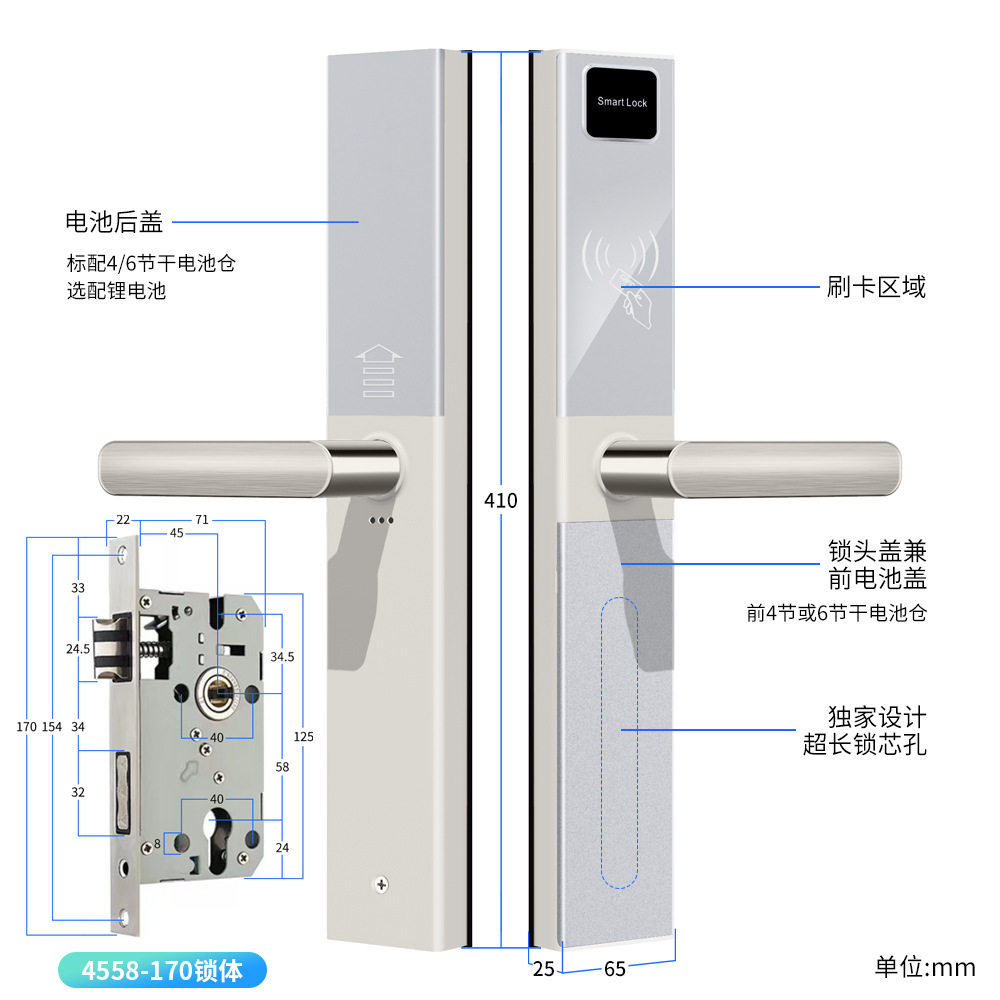 电池后盖

标配4/6节干电池仓
选配锂电池

Smart Lock

刷卡区域

410

锁头盖兼
前电池盖

前4节或6节干电池仓

独家设计
超长锁芯孔

22
71
45
33
24.5
34.5
170
154
34
40
125
58
32
40
8
24

4558-170锁体

25
65

单位:mm