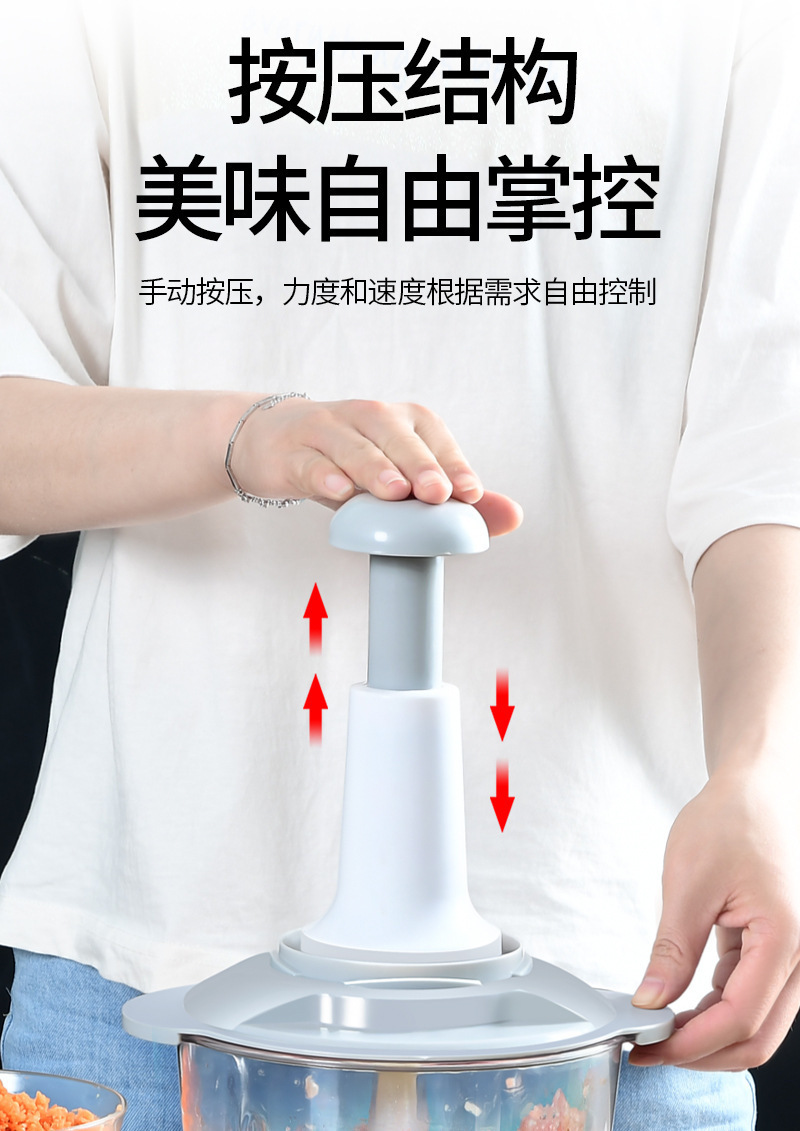 按压结构
美味自由掌控

手动按压，力度和速度根据需求自由控制