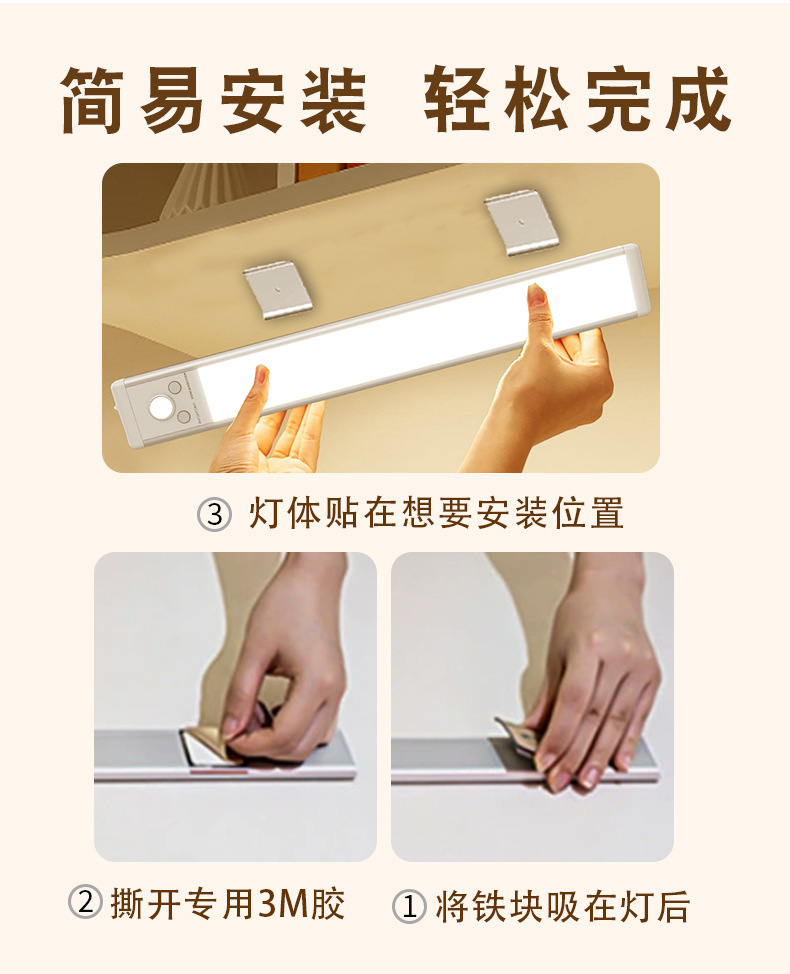 简易安装 轻松完成

③ 灯体贴在想要安装位置

② 撕开专用3M胶

① 将铁块吸在灯后