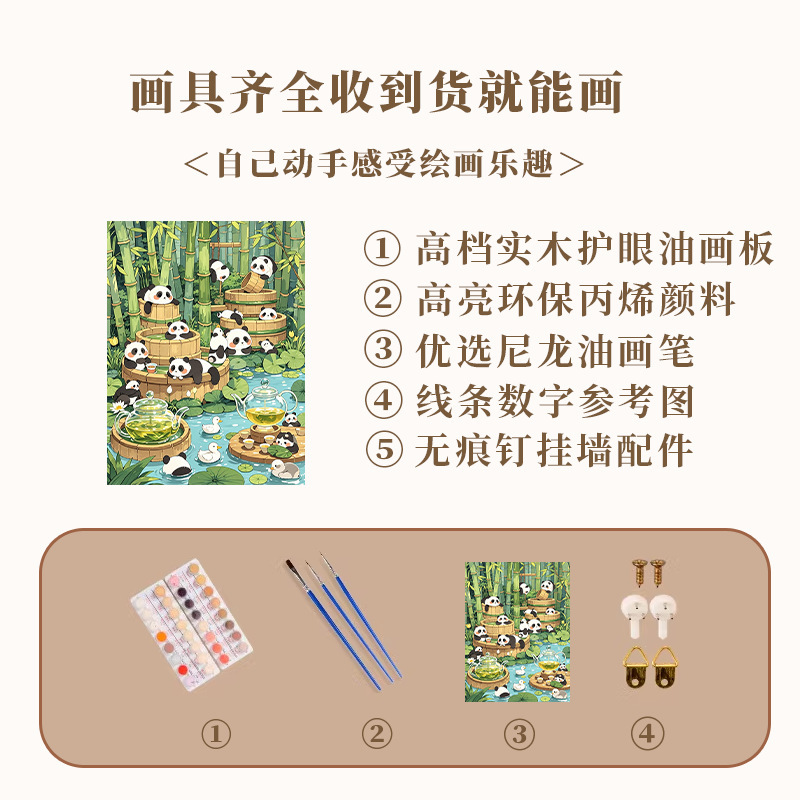 画具齐全收到货就能画

＜自己动手感受绘画乐趣＞

① 高档实木护眼油画板
② 高亮环保丙烯颜料
③ 优选尼龙油画笔
④ 线条数字参考图
⑤ 无痕钉挂墙配件

①

②

③

④