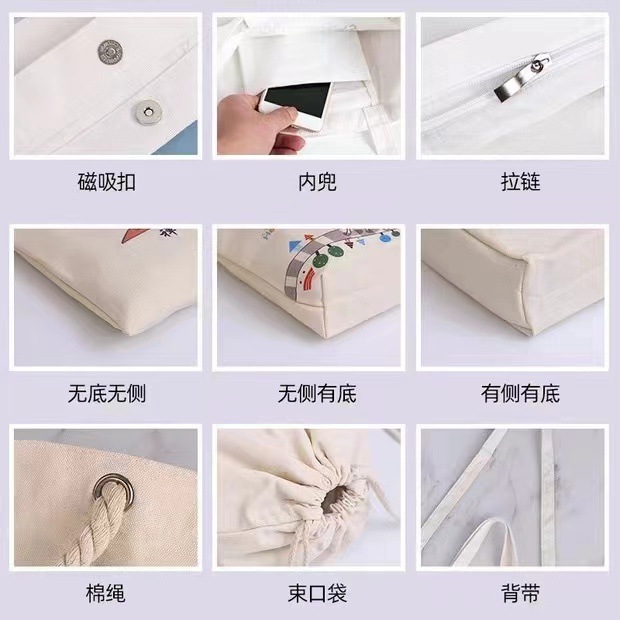 磁吸扣

内兜

拉链

无底无侧

无侧有底

有侧有底

棉绳

束口袋

背带