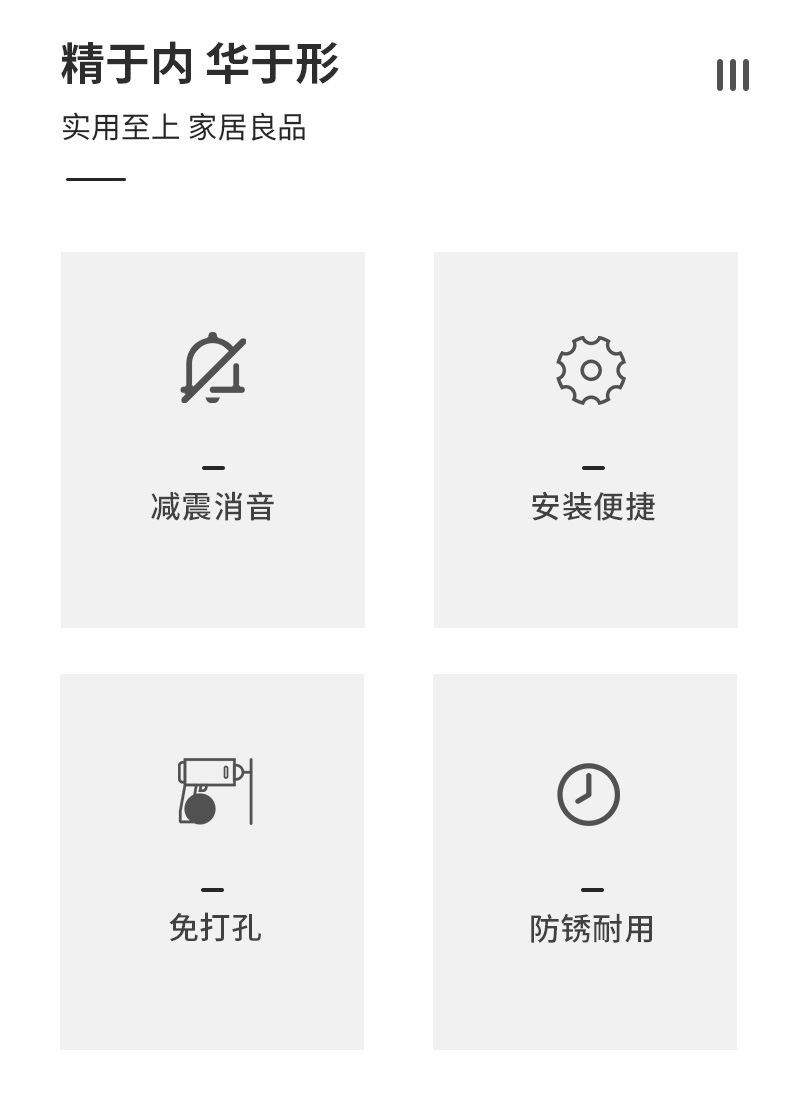 精于内 华于形

实用至上 家居良品

减震消音

安装便捷

免打孔

防锈耐用