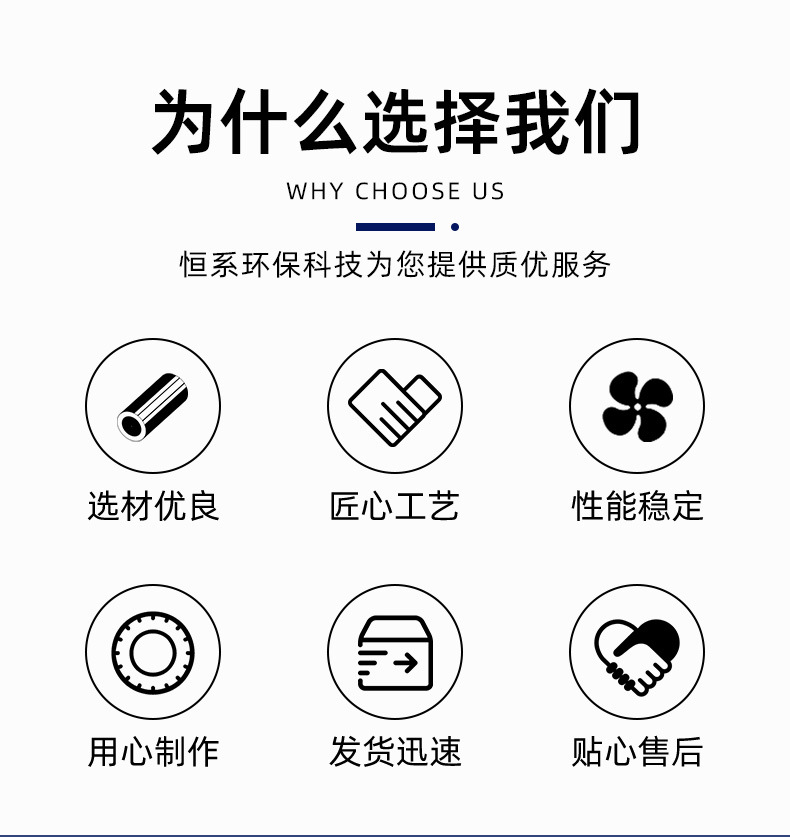 为什么选择我们

WHY CHOOSE US

恒系环保科技为您提供质优服务

选材优良

匠心工艺

性能稳定

用心制作

发货迅速

贴心售后