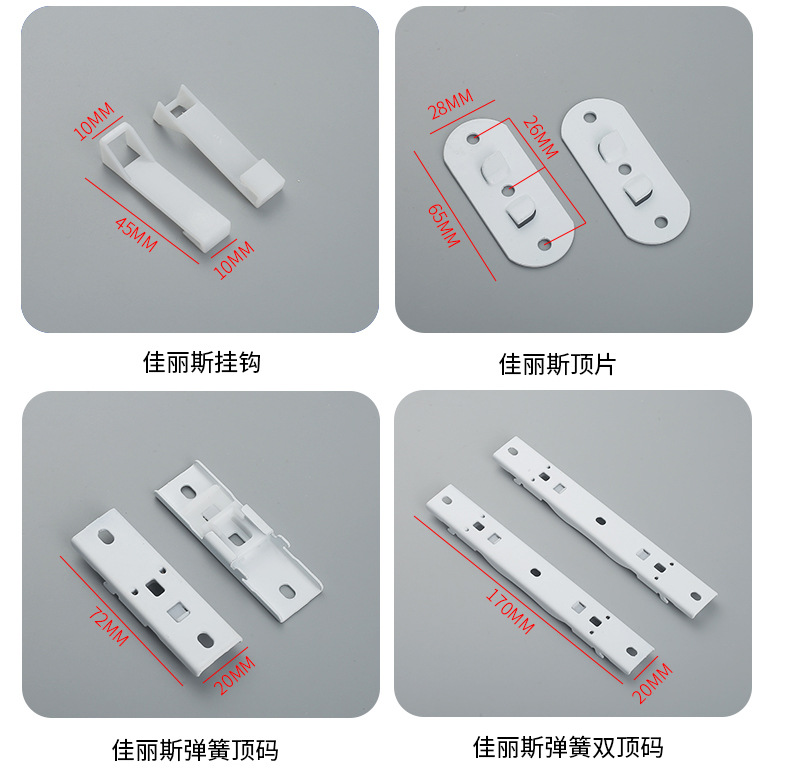 10MM
45MM
10MM

佳丽斯挂钩

28MM
26MM
65MM

佳丽斯顶片

72MM
20MM

佳丽斯弹簧顶码

170MM
20MM

佳丽斯弹簧双顶码