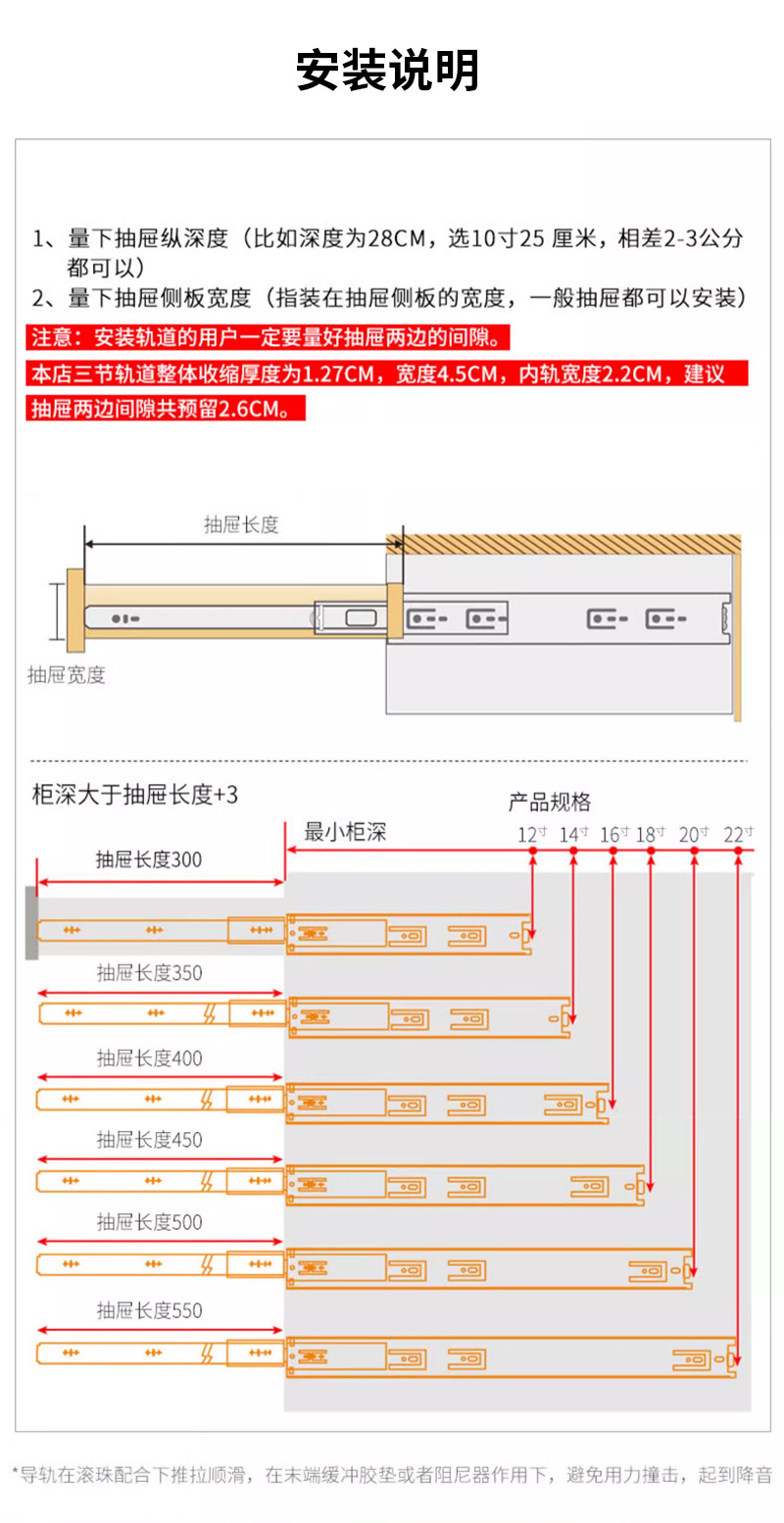 安装说明

1、量下抽屉纵深度（比如深度为28CM，选10寸25 厘米，相差2-3公分都可以）
2、量下抽屉侧板宽度（指装在抽屉侧板的宽度，一般抽屉都可以安装）

注意：安装轨道的用户一定要量好抽屉两边的间隙。

本店三节轨道整体收缩厚度为1.27CM，宽度4.5CM，内轨宽度2.2CM，建议抽屉两边间隙共预留2.6CM。

抽屉长度

抽屉宽度

柜深大于抽屉长度+3

产品规格

最小柜深

12寸 14寸 16寸 18寸 20寸 22寸

抽屉长度300

抽屉长度350

抽屉长度400

抽屉长度450

抽屉长度500

抽屉长度550

*导轨在滚珠配合下推拉顺滑，在末端缓冲胶垫或者阻尼器作用下，避免用力撞击，起到降音