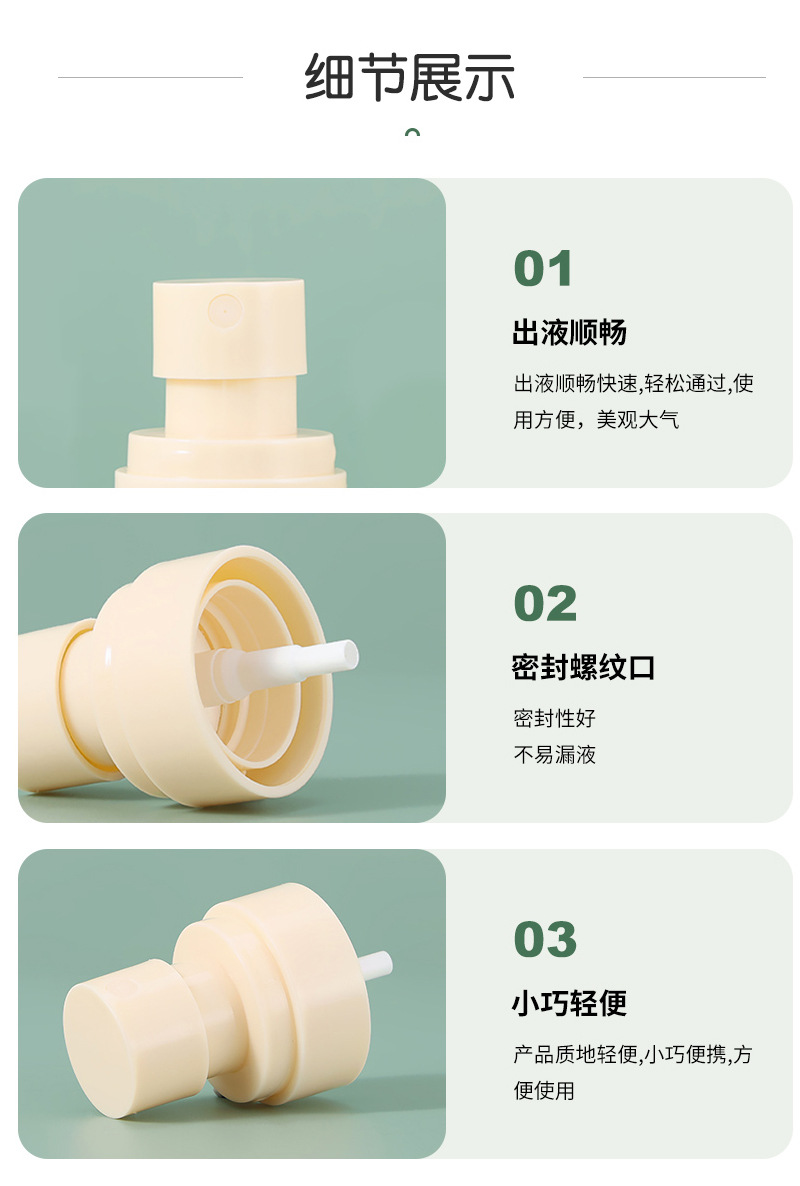 细节展示

01
出液顺畅
出液顺畅快速,轻松通过,使用方便，美观大气

02
密封螺纹口
密封性好
不易漏液

03
小巧轻便
产品质地轻便,小巧便携,方便使用