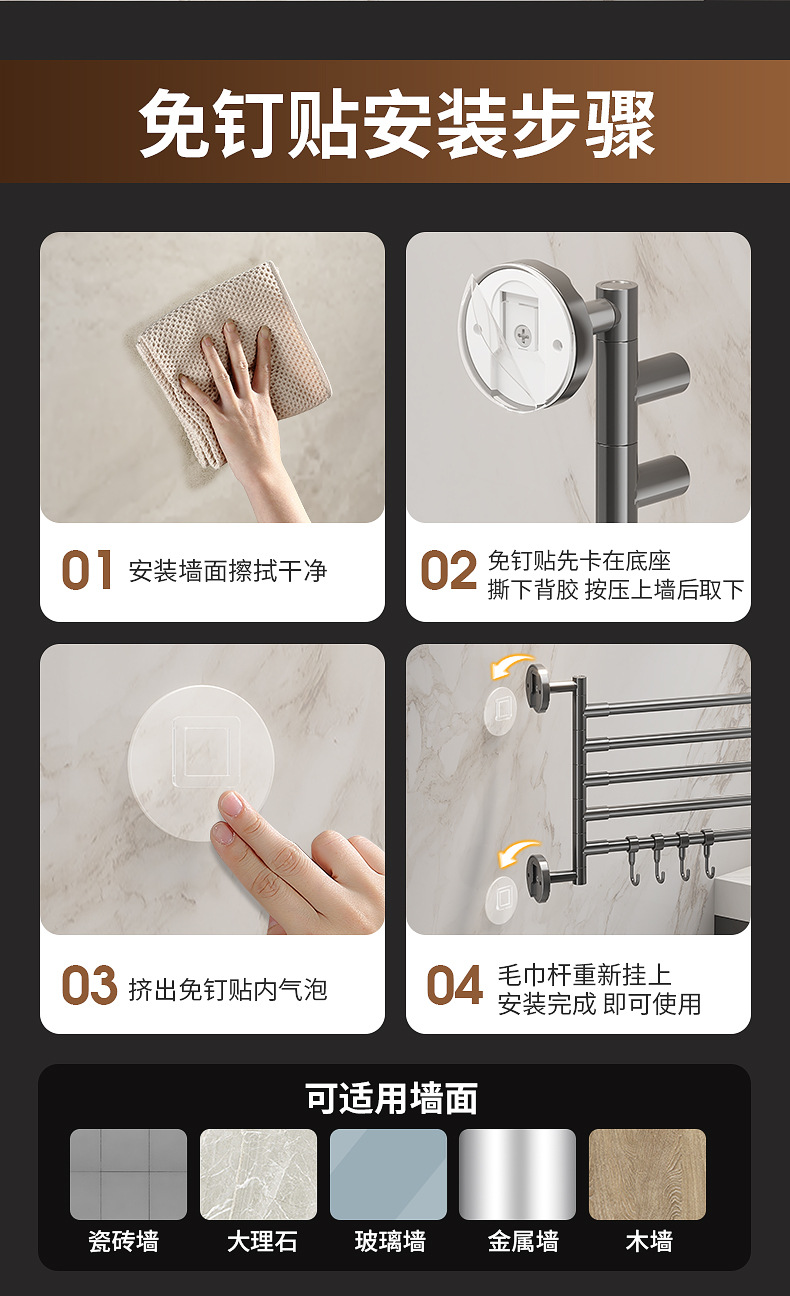 免钉贴安装步骤

01 安装墙面擦拭干净

02 免钉贴先卡在底座
撕下背胶 按压上墙后取下

03 挤出免钉贴内气泡

04 毛巾杆重新挂上
安装完成 即可使用

可适用墙面

瓷砖墙 大理石 玻璃墙 金属墙 木墙