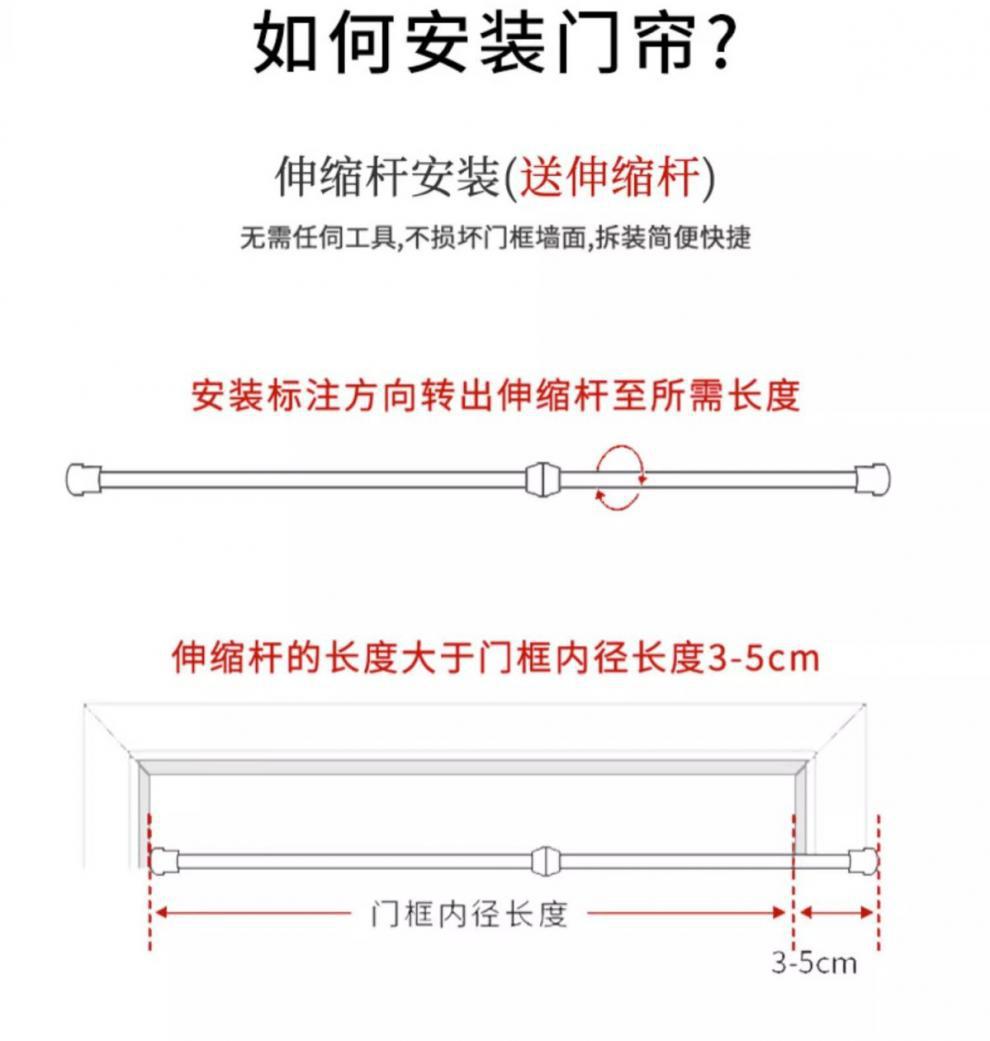 如何安装门帘?

伸缩杆安装(送伸缩杆)

无需任何工具,不损坏门框墙面,拆装简便快捷

安装标注方向转出伸缩杆至所需长度

伸缩杆的长度大于门框内径长度3-5cm

门框内径长度

3-5cm