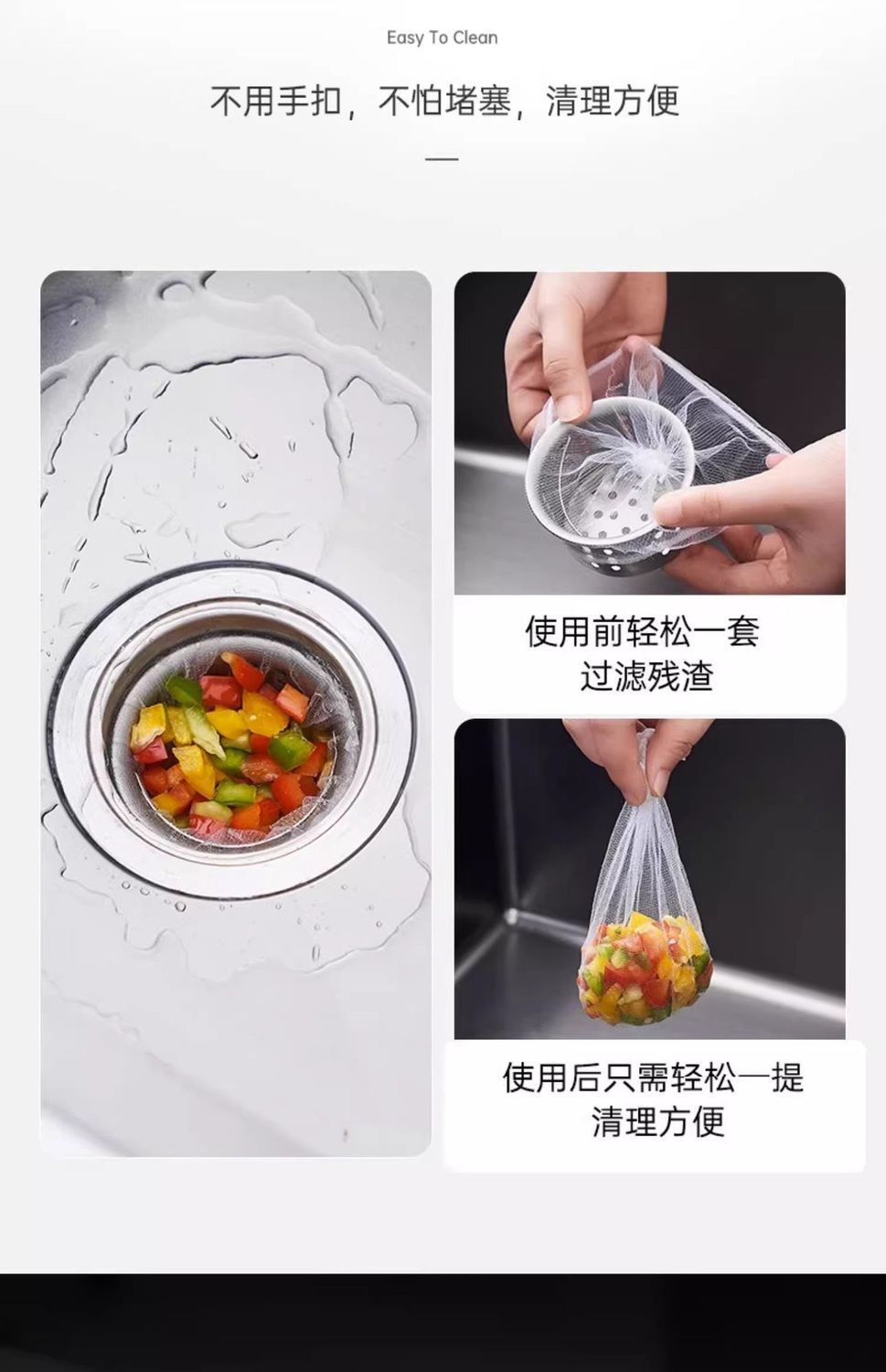 Easy To Clean

不用手扣，不怕堵塞，清理方便

使用前轻松一套
过滤残渣

使用后只需轻松一提
清理方便