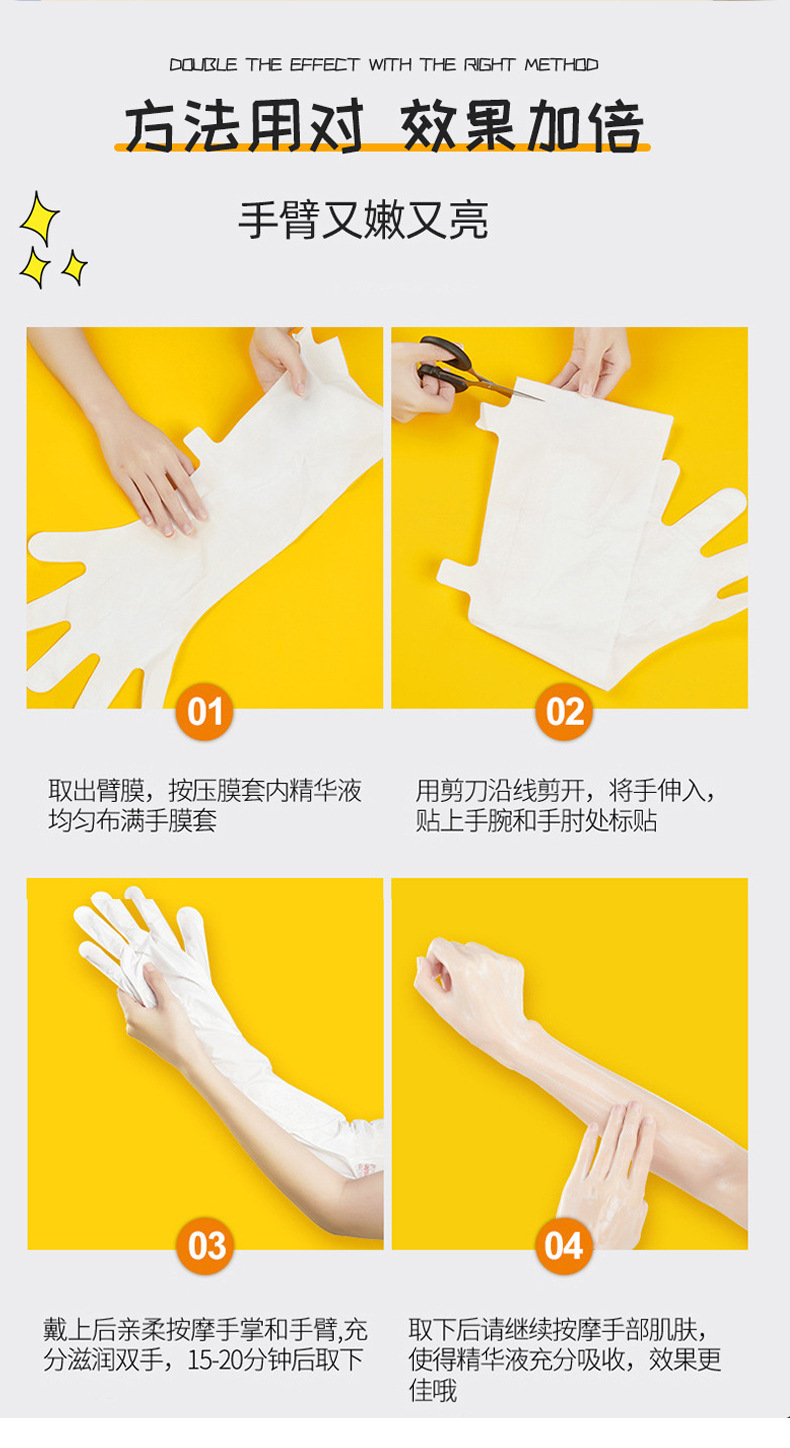 DOUBLE THE EFFECT WITH THE RIGHT METHOD

方法用对 效果加倍

手臂又嫩又亮

01

取出臂膜，按压膜套内精华液均匀布满手膜套

02

用剪刀沿线剪开，将手伸入，贴上手腕和手肘处标贴

03

戴上后亲柔按摩手掌和手臂,充分滋润双手，15-20分钟后取下

04

取下后请继续按摩手部肌肤，使得精华液充分吸收，效果更佳哦