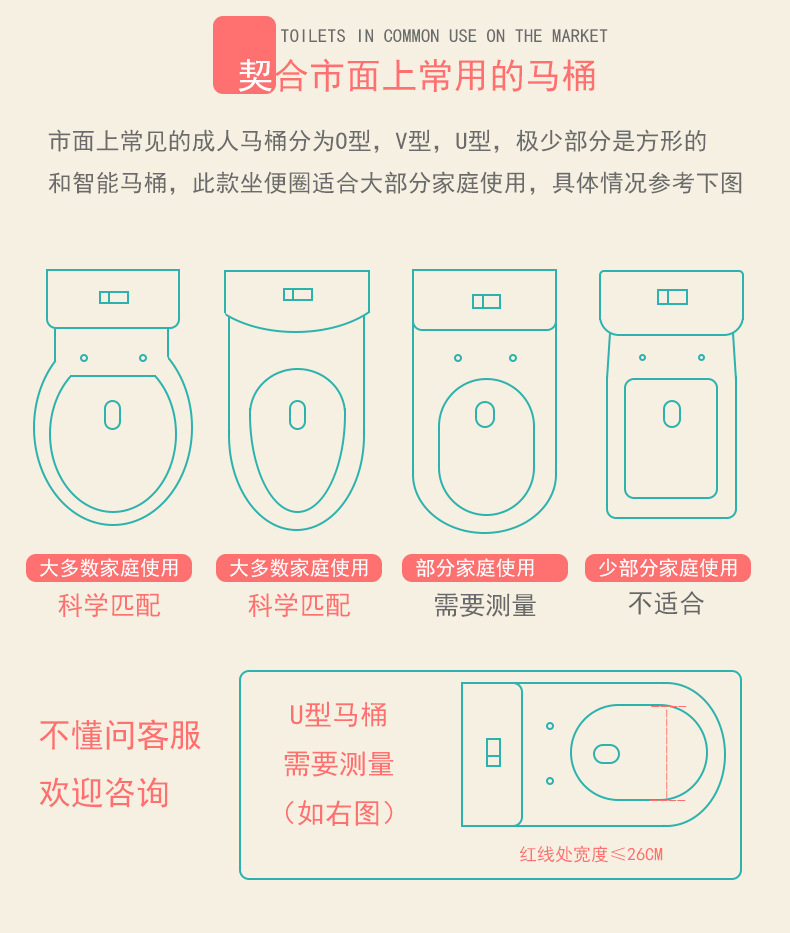 TOILETS IN COMMON USE ON THE MARKET
契合市面上常用的马桶

市面上常见的成人马桶分为O型，V型，U型，极少部分是方形的和智能马桶，此款坐便圈适合大部分家庭使用，具体情况参考下图

大多数家庭使用
科学匹配

大多数家庭使用
科学匹配

部分家庭使用
需要测量

少部分家庭使用
不适合

不懂问客服
欢迎咨询

U型马桶
需要测量
（如右图）

红线处宽度≤26CM