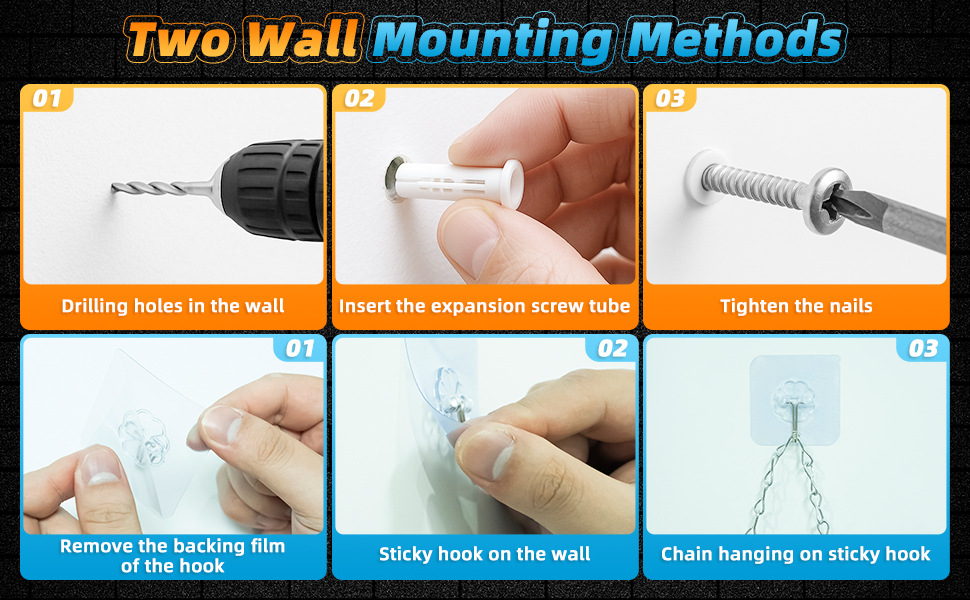 Two Wall Mounting Methods

01
Drilling holes in the wall

02
Insert the expansion screw tube

03
Tighten the nails

01
Remove the backing film of the hook

02
Sticky hook on the wall

03
Chain hanging on sticky hook