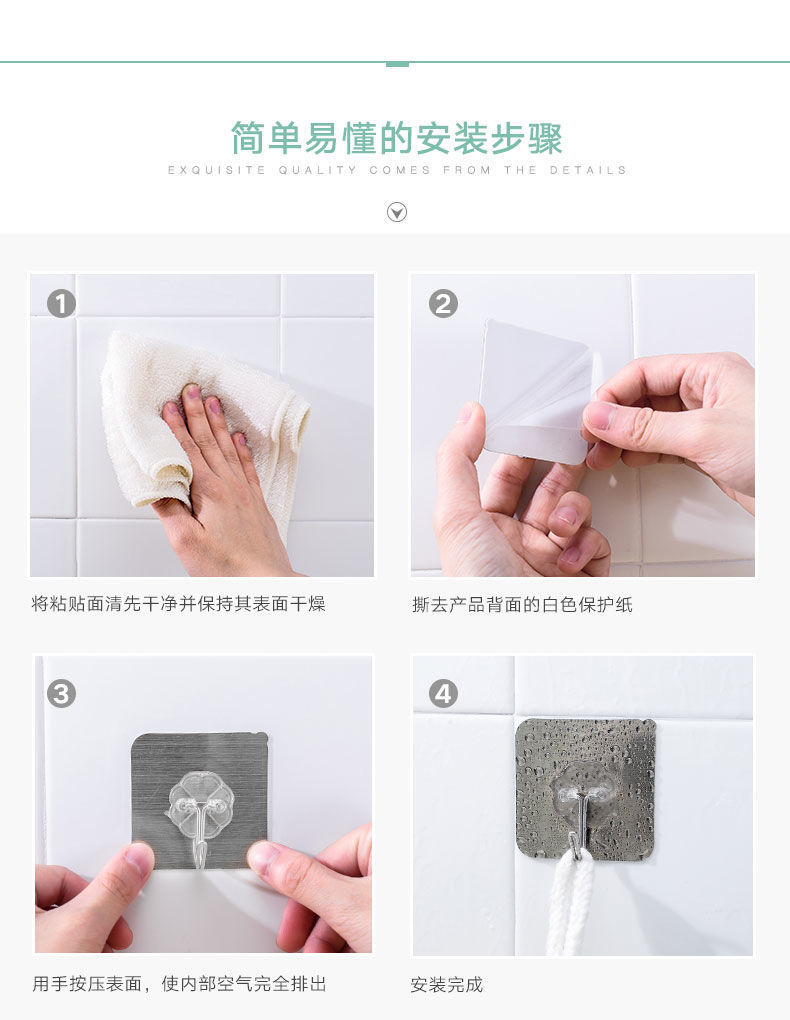 简单易懂的安装步骤

EXQUISITE QUALITY COMES FROM THE DETAILS

1

将粘贴面清先干净并保持其表面干燥

2

撕去产品背面的白色保护纸

3

用手按压表面，使内部空气完全排出

4

安装完成