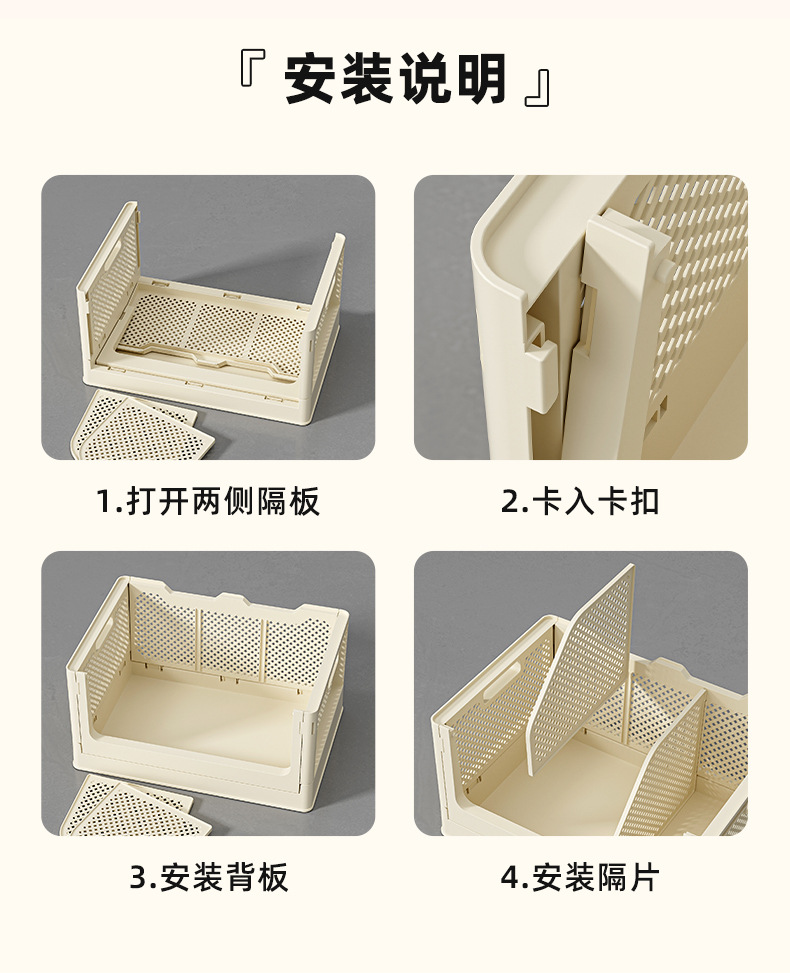 『 安装说明 』

1.打开两侧隔板

2.卡入卡扣

3.安装背板

4.安装隔片