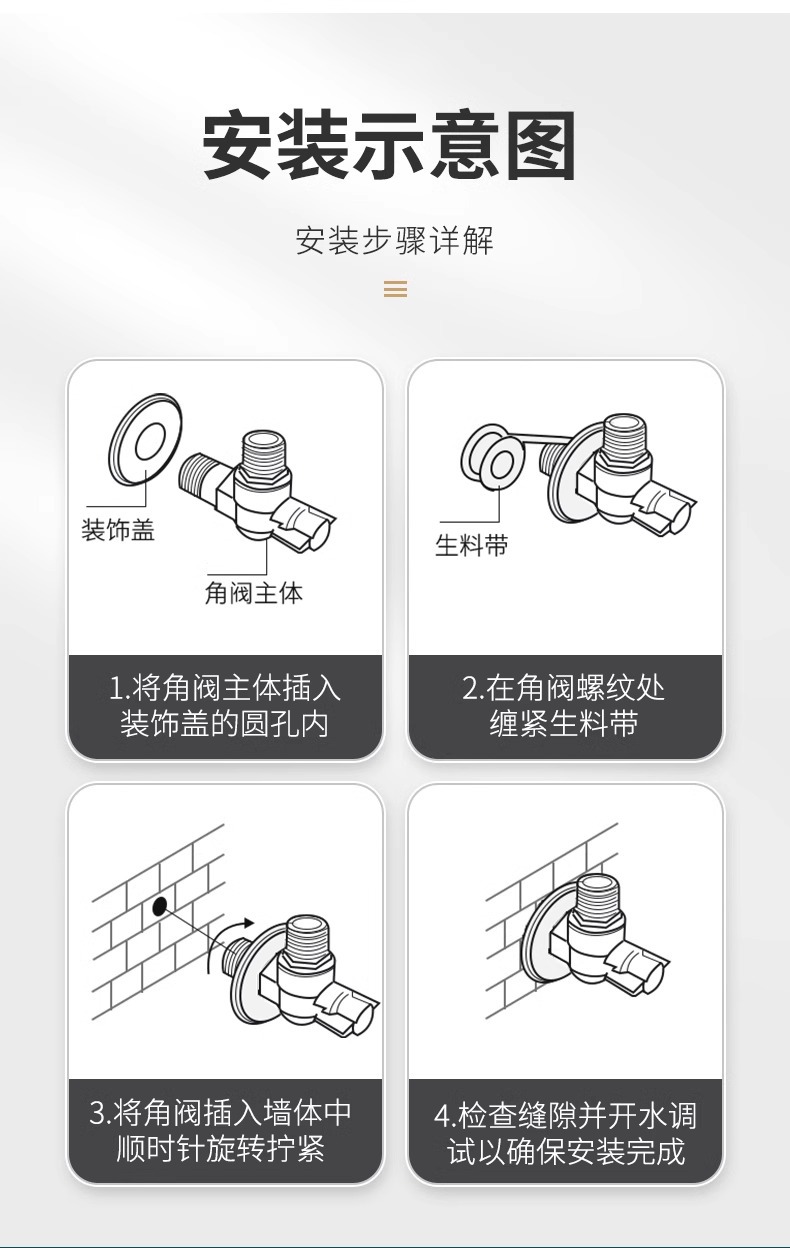 安装示意图

安装步骤详解

装饰盖

角阀主体

1.将角阀主体插入装饰盖的圆孔内

生料带

2.在角阀螺纹处缠紧生料带

3.将角阀插入墙体中顺时针旋转拧紧

4.检查缝隙并开水调试以确保安装完成