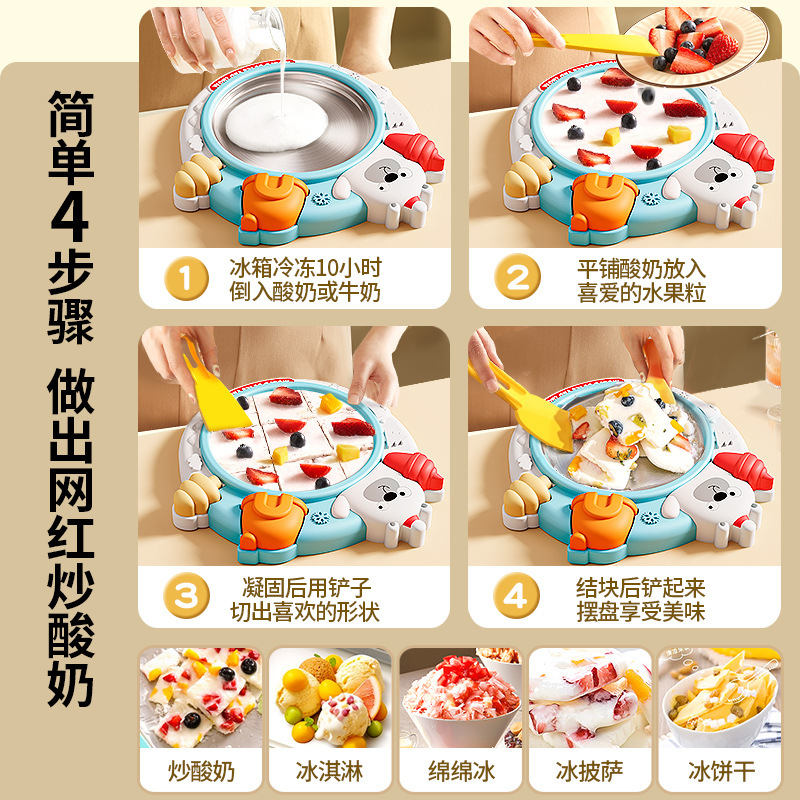 简单4步骤 做出网红炒酸奶

1 冰箱冷冻10小时 倒入酸奶或牛奶

2 平铺酸奶放入 喜爱的水果粒

3 凝固后用铲子 切出喜欢的形状

4 结块后铲起来 摆盘享受美味

炒酸奶

冰淇淋

绵绵冰

冰披萨

冰饼干