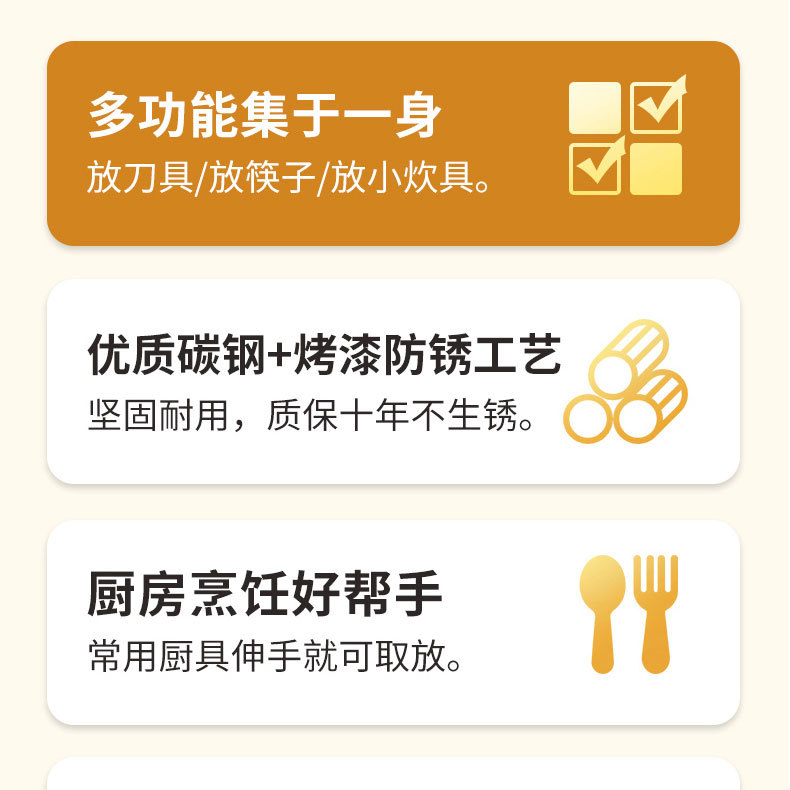 多功能集于一身
放刀具/放筷子/放小炊具。

优质碳钢+烤漆防锈工艺
坚固耐用，质保十年不生锈。

厨房烹饪好帮手
常用厨具伸手就可取放。