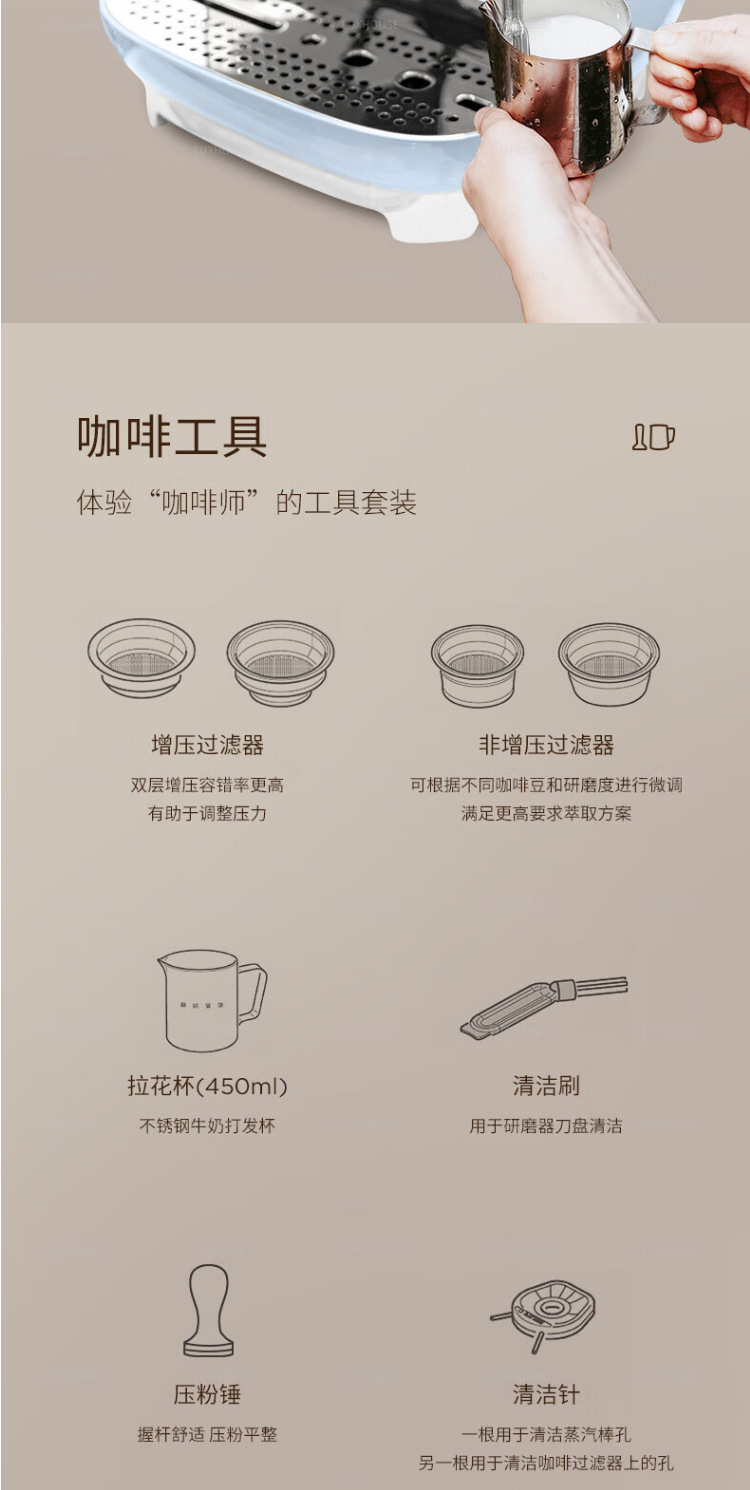 咖啡工具

体验“咖啡师”的工具套装

增压过滤器

双层增压容错率更高
有助于调整压力

非增压过滤器

可根据不同咖啡豆和研磨度进行微调
满足更高要求萃取方案

拉花杯(450ml)

不锈钢牛奶打发杯

清洁刷

用于研磨器刀盘清洁

压粉锤

握杆舒适 压粉平整

清洁针

一根用于清洁蒸汽棒孔
另一根用于清洁咖啡过滤器上的孔