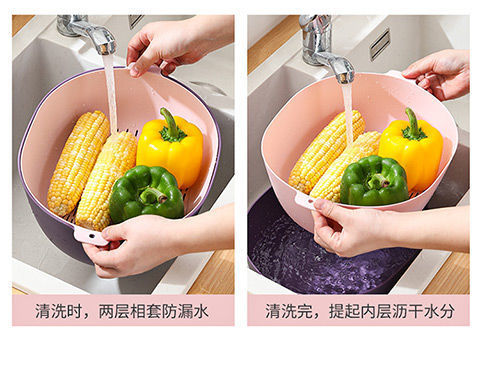 清洗时，两层相套防漏水

清洗完，提起内层沥干水分