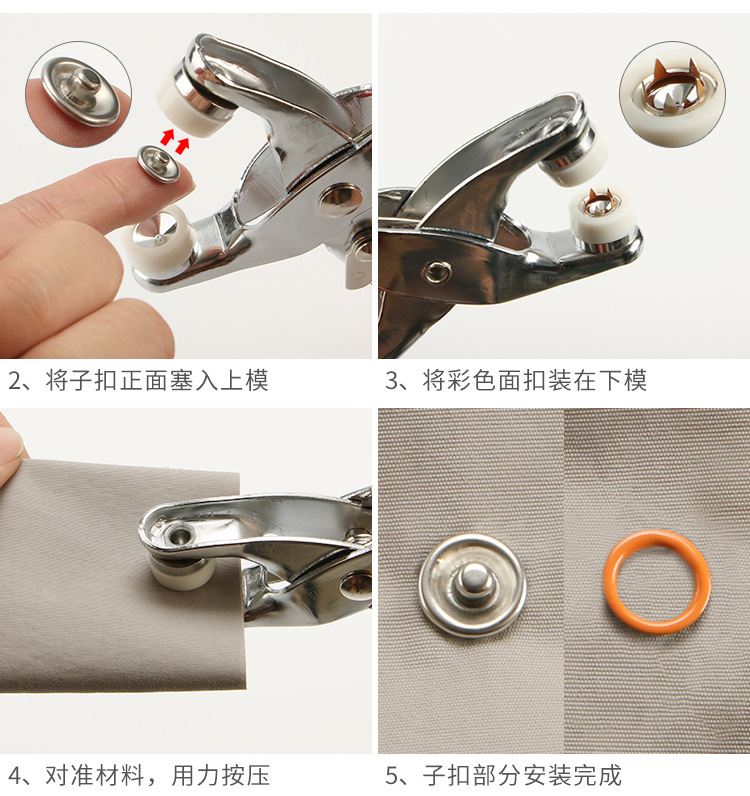 2、将子扣正面塞入上模

3、将彩色面扣装在下模

4、对准材料，用力按压

5、子扣部分安装完成