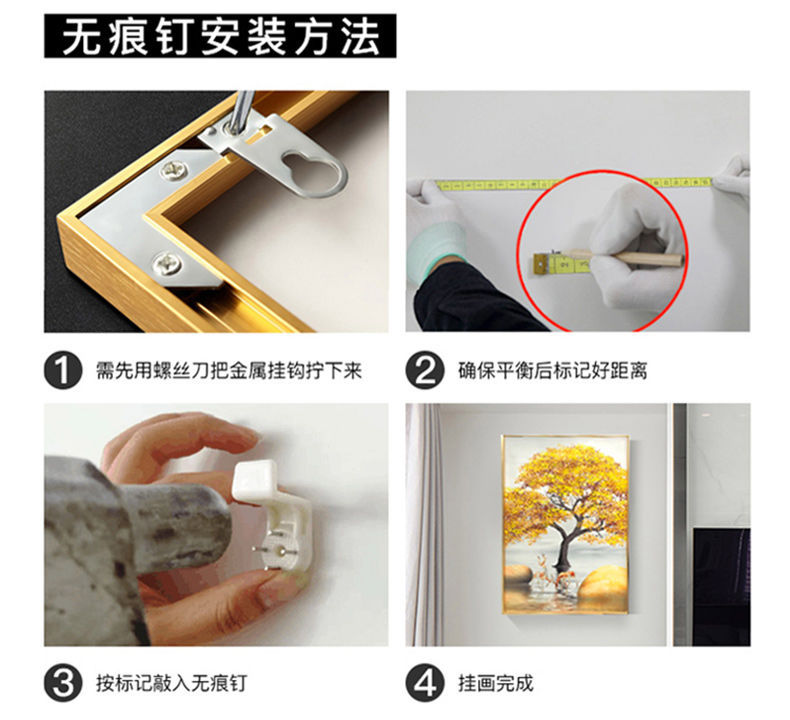 无痕钉安装方法

1 需先用螺丝刀把金属挂钩拧下来

2 确保平衡后标记好距离

3 按标记敲入无痕钉

4 挂画完成