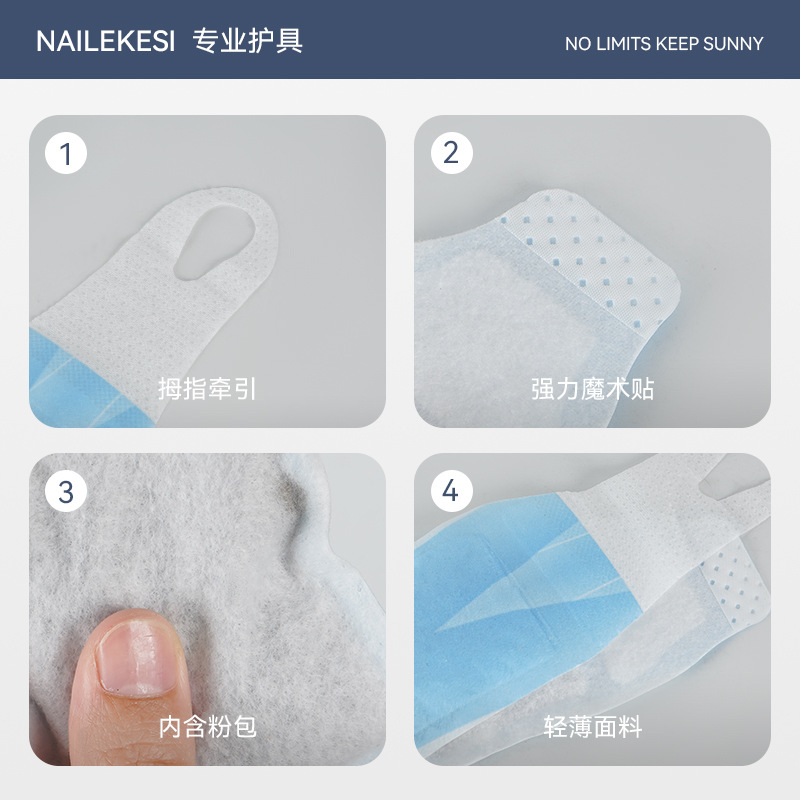 NAILEKESI 专业护具

NO LIMITS KEEP SUNNY

1

拇指牵引

2

强力魔术贴

3

内含粉包

4

轻薄面料