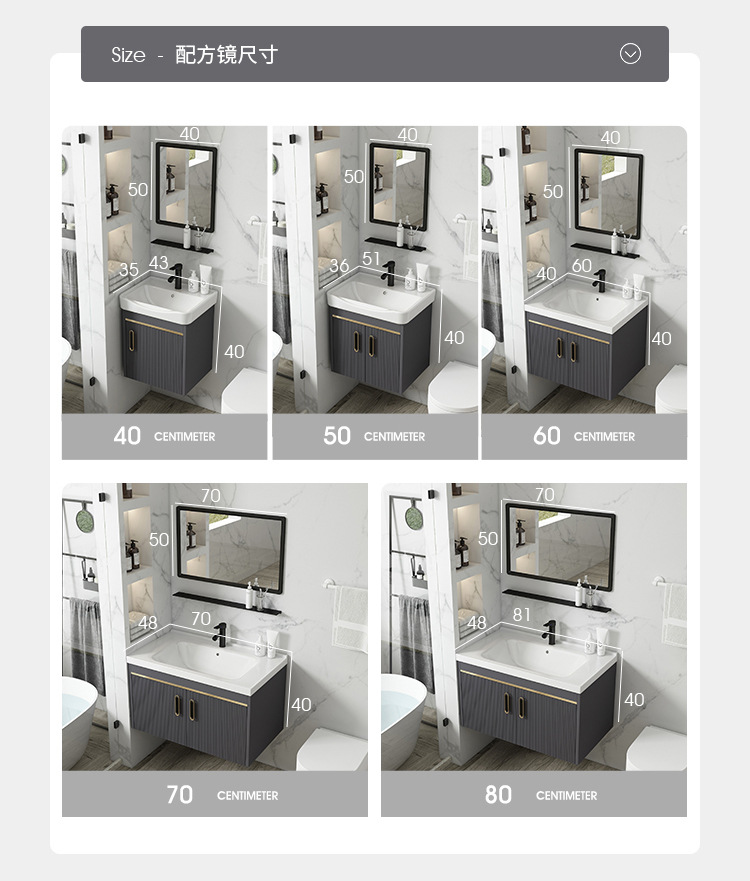 Size - 配方镜尺寸

40
50
35
43
40
40 CENTIMETER

40
50
36
51
40
50 CENTIMETER

40
50
40
60
40
60 CENTIMETER

70
50
48
70
40
70 CENTIMETER

70
50
48
81
40
80 CENTIMETER