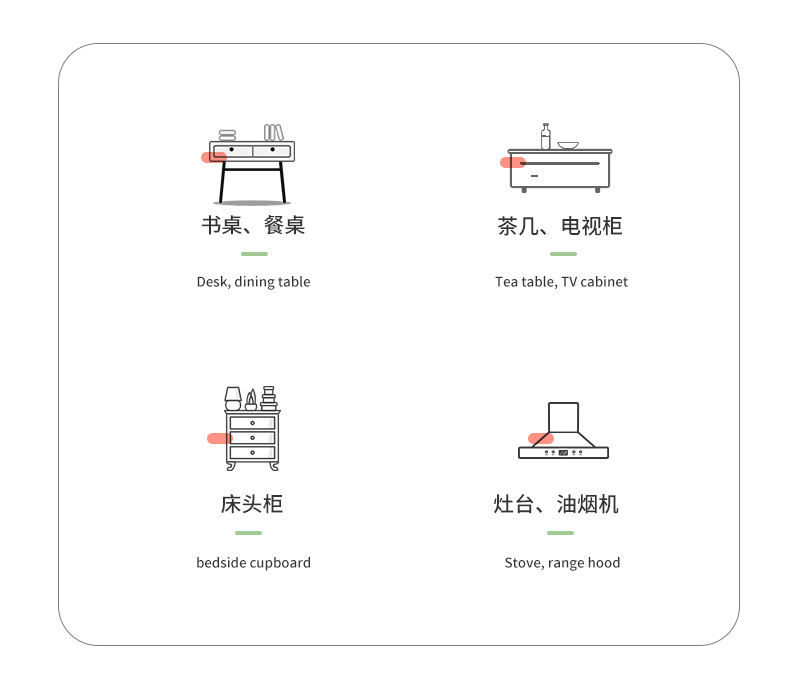 书桌、餐桌

Desk, dining table

茶几、电视柜

Tea table, TV cabinet

床头柜

bedside cupboard

灶台、油烟机

Stove, range hood