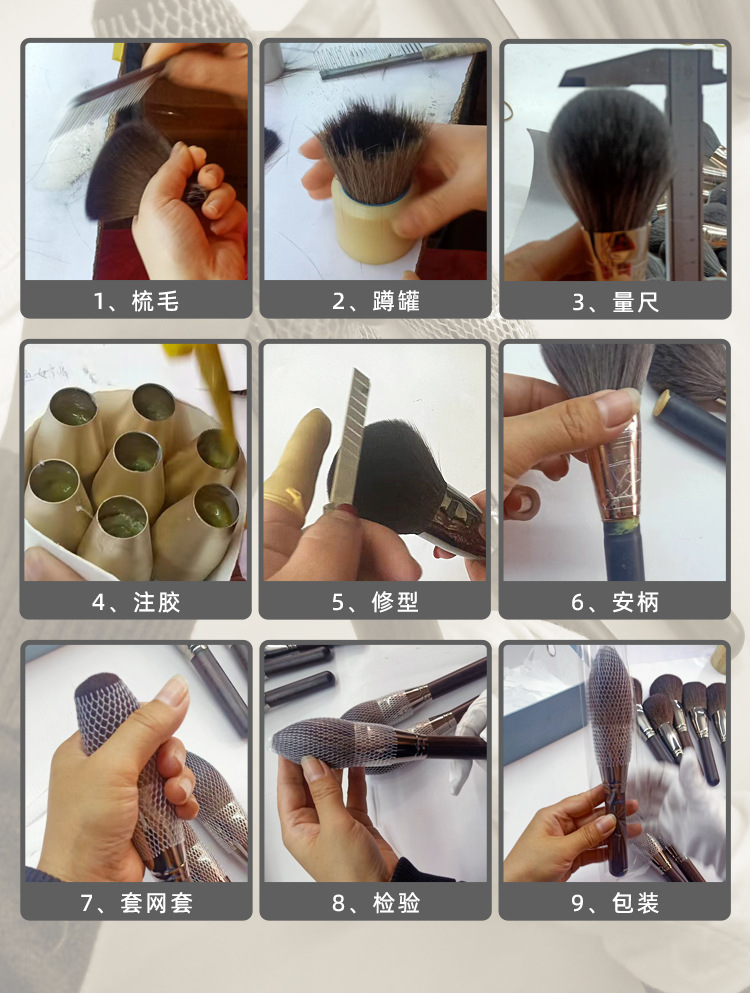 1、梳毛

2、蹲罐

3、量尺

4、注胶

5、修型

6、安柄

7、套网套

8、检验

9、包装