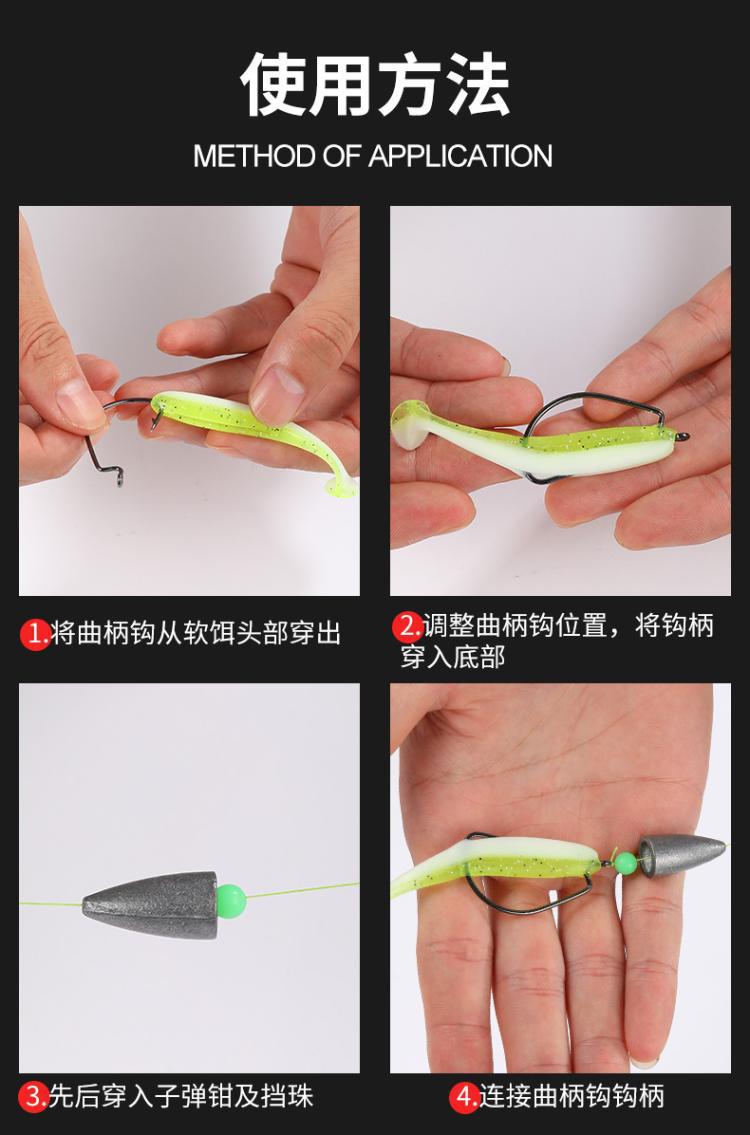 使用方法

METHOD OF APPLICATION

1.将曲柄钩从软饵头部穿出

2.调整曲柄钩位置，将钩柄穿入底部

3.先后穿入子弹钳及挡珠

4.连接曲柄钩钩柄