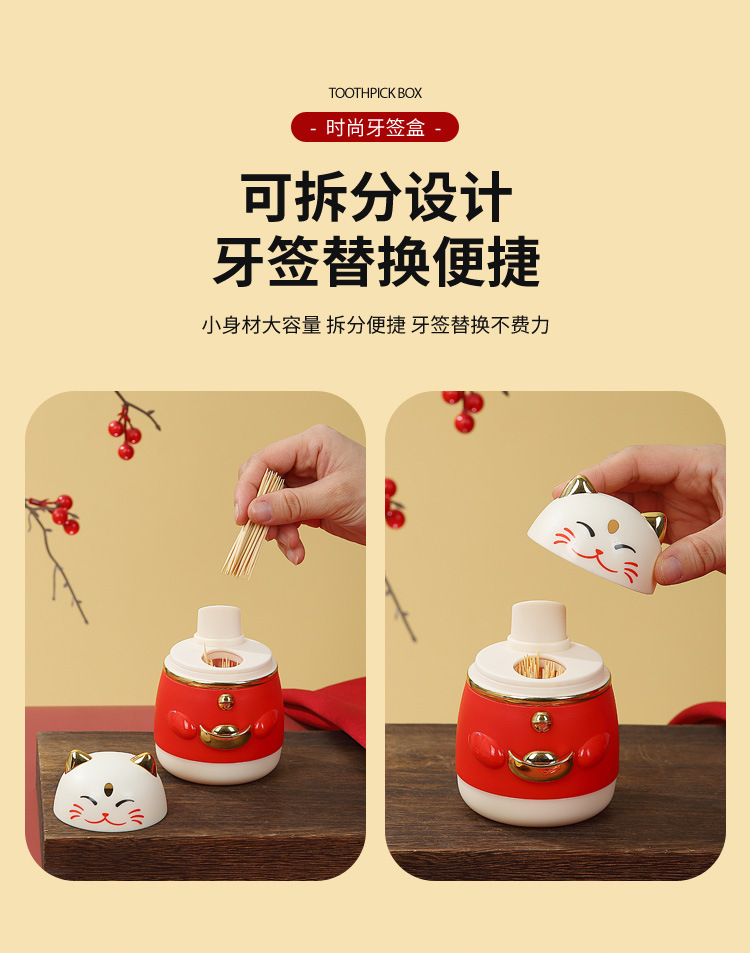 TOOTHPICK BOX

- 时尚牙签盒 -

可拆分设计
牙签替换便捷

小身材大容量 拆分便捷 牙签替换不费力