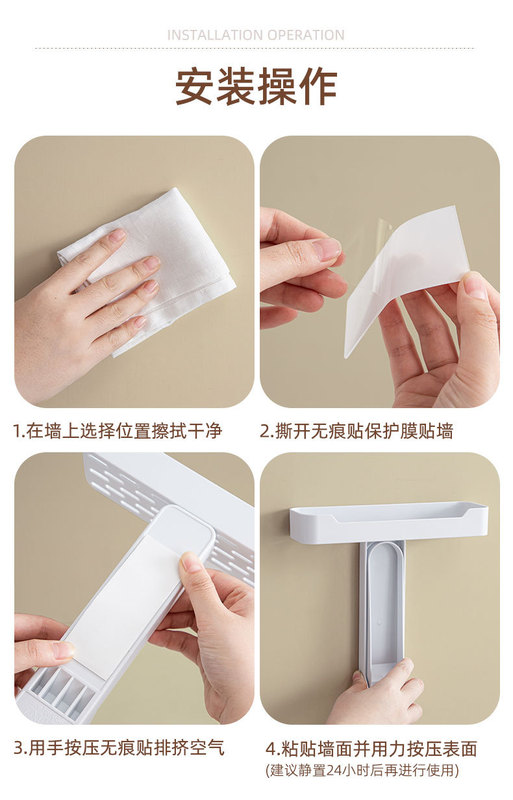 INSTALLATION OPERATION

安装操作

1.在墙上选择位置擦拭干净

2.撕开无痕贴保护膜贴墙

3.用手按压无痕贴排挤空气

4.粘贴墙面并用力按压表面
(建议静置24小时后再进行使用)