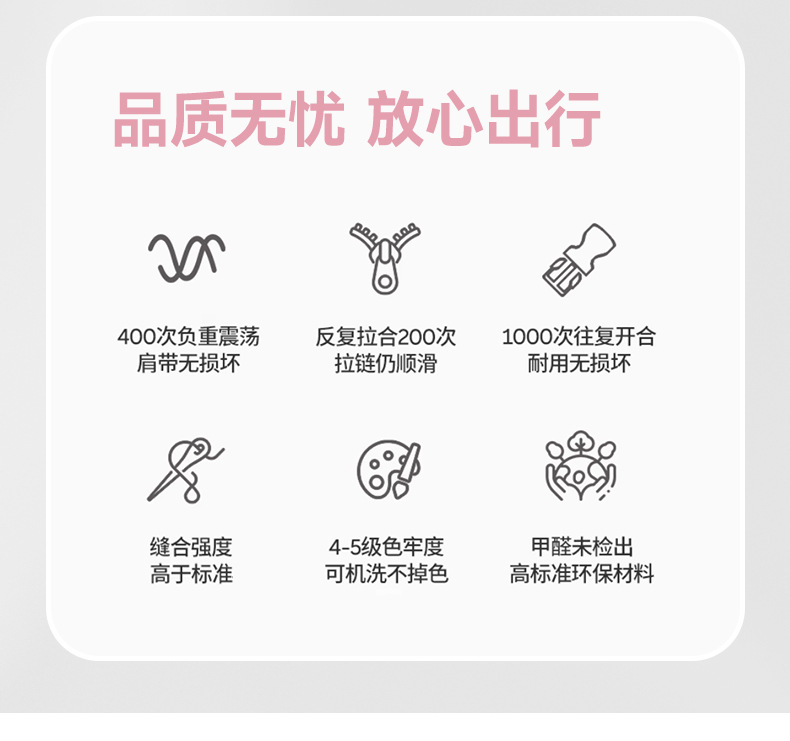 品质无忧 放心出行

400次负重震荡
肩带无损坏

反复拉合200次
拉链仍顺滑

1000次往复开合
耐用无损坏

缝合强度
高于标准

4-5级色牢度
可机洗不掉色

甲醛未检出
高标准环保材料