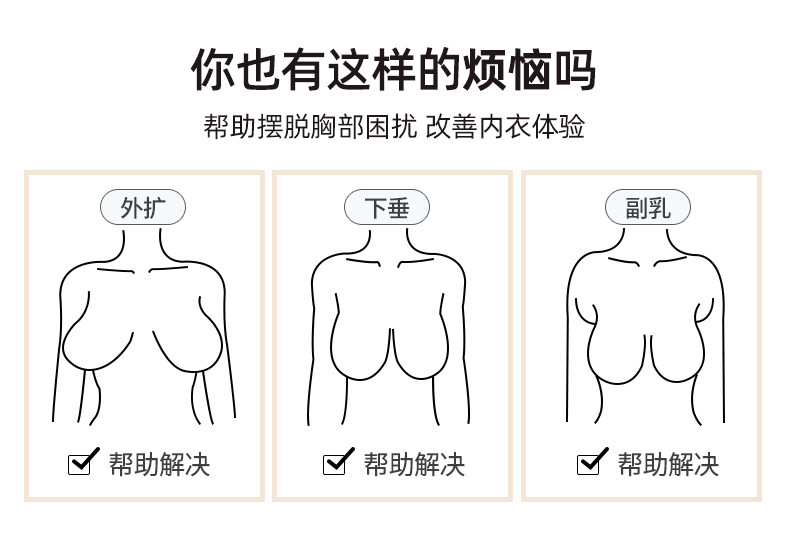 你也有这样的烦恼吗

帮助摆脱胸部困扰 改善内衣体验

外扩

帮助解决

下垂

帮助解决

副乳

帮助解决