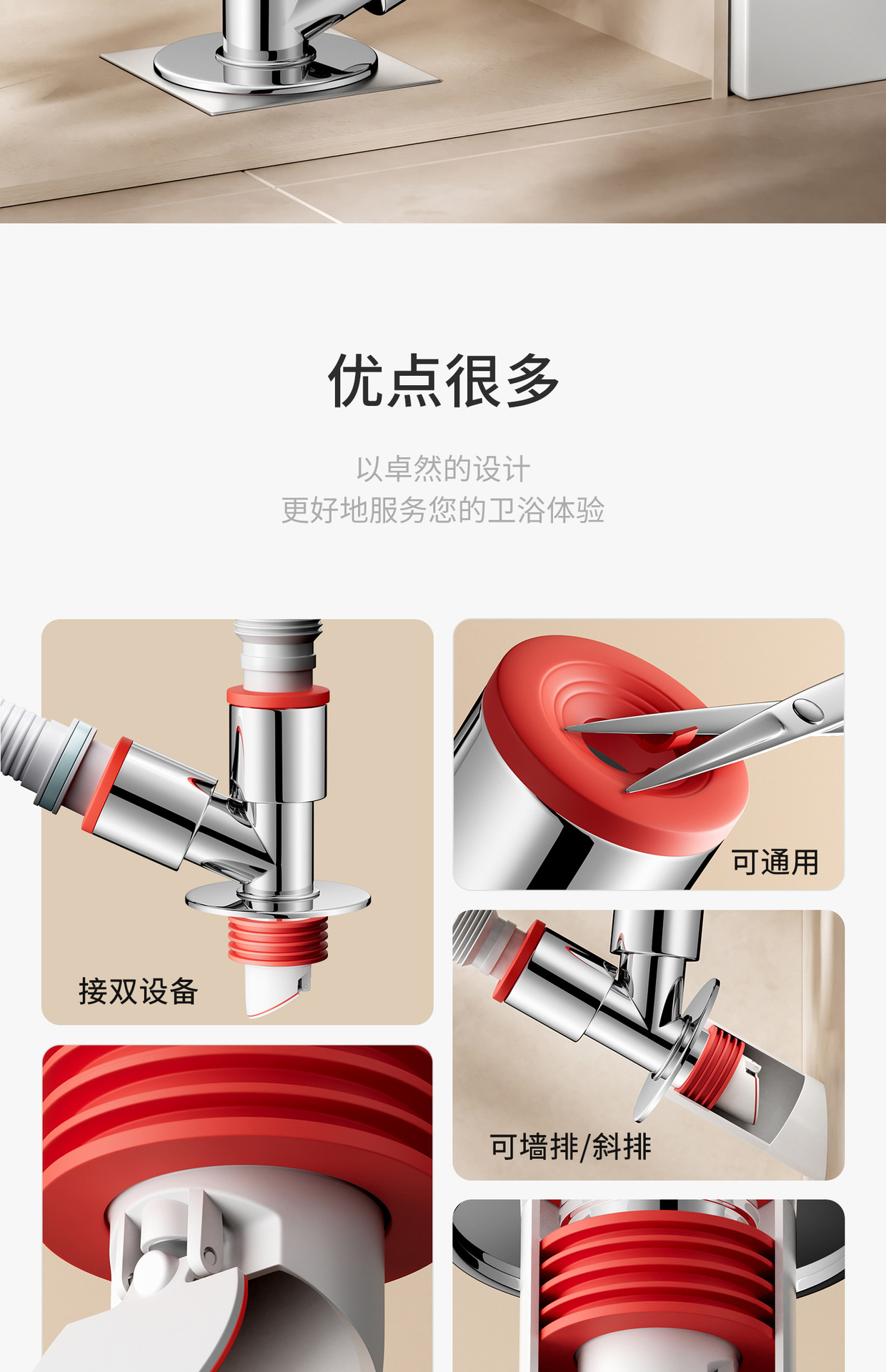 优点很多

以卓然的设计
更好地服务您的卫浴体验

接双设备

可通用

可墙排/斜排